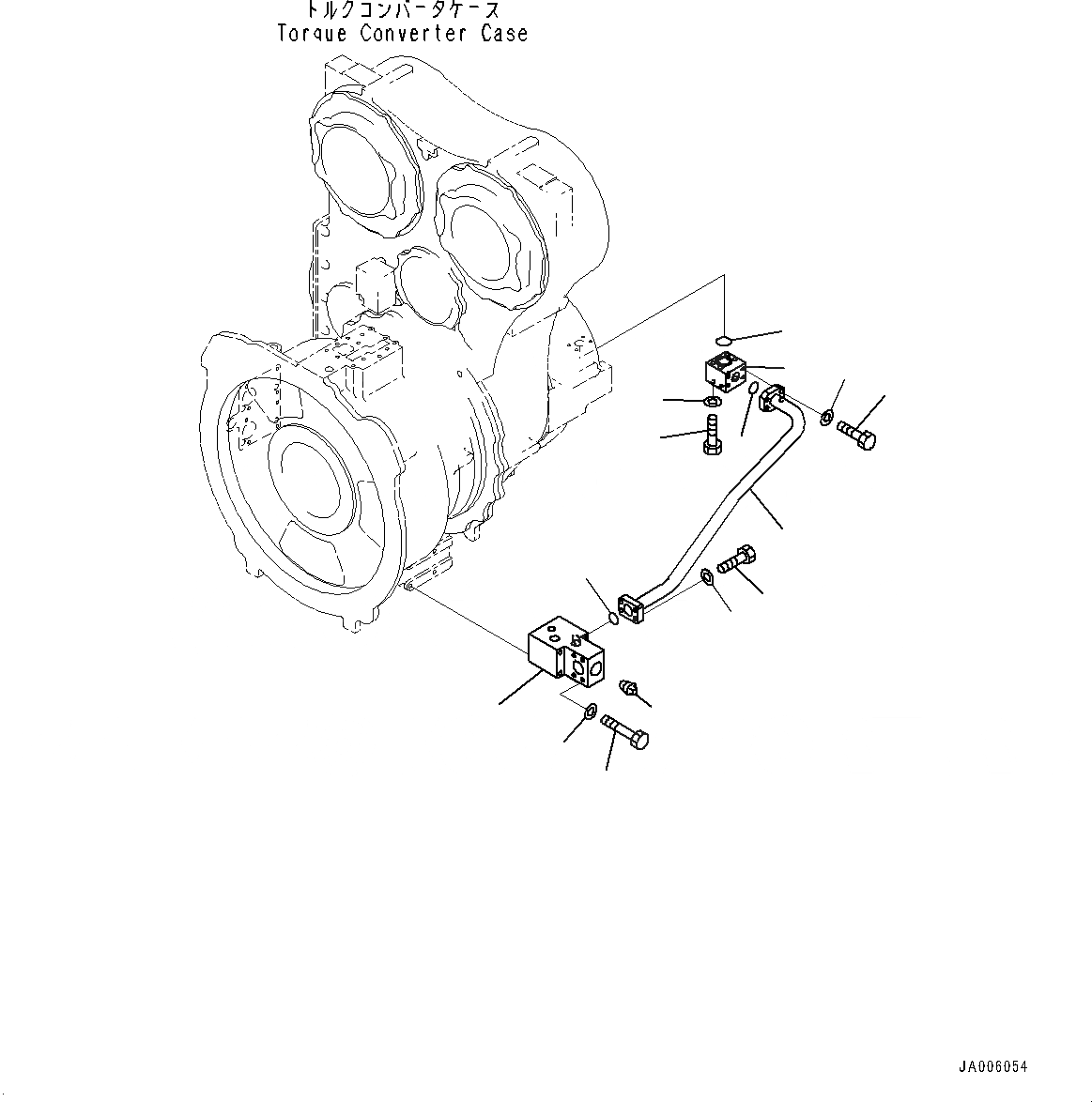 トルクコンバータケース
Torque Converter Case

JA006054