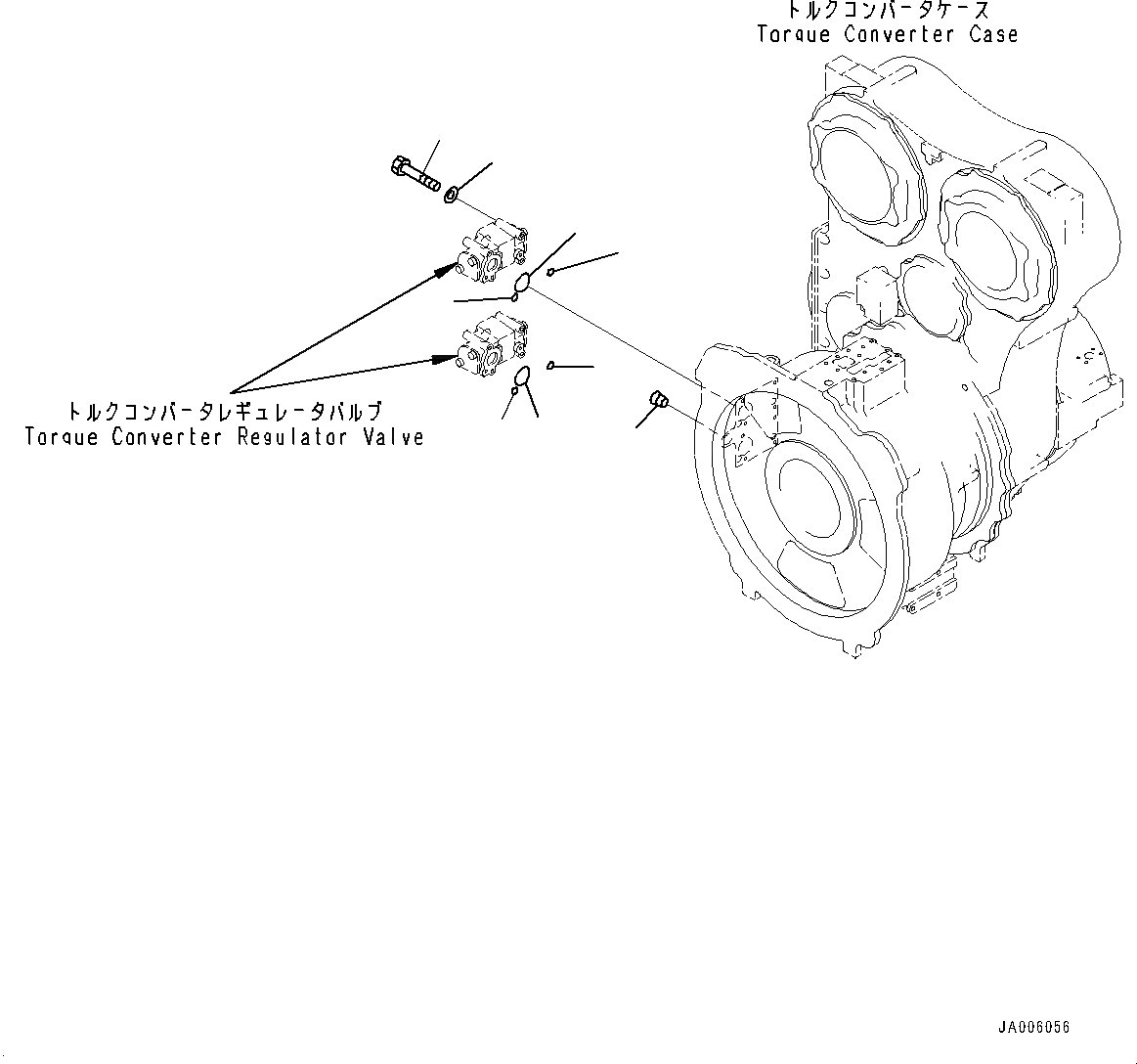 トルクコンバータケース
Torque Converter Case

トルクコンバータレギュレータバルブ
Torque Converter Regulator Valve

JA006056