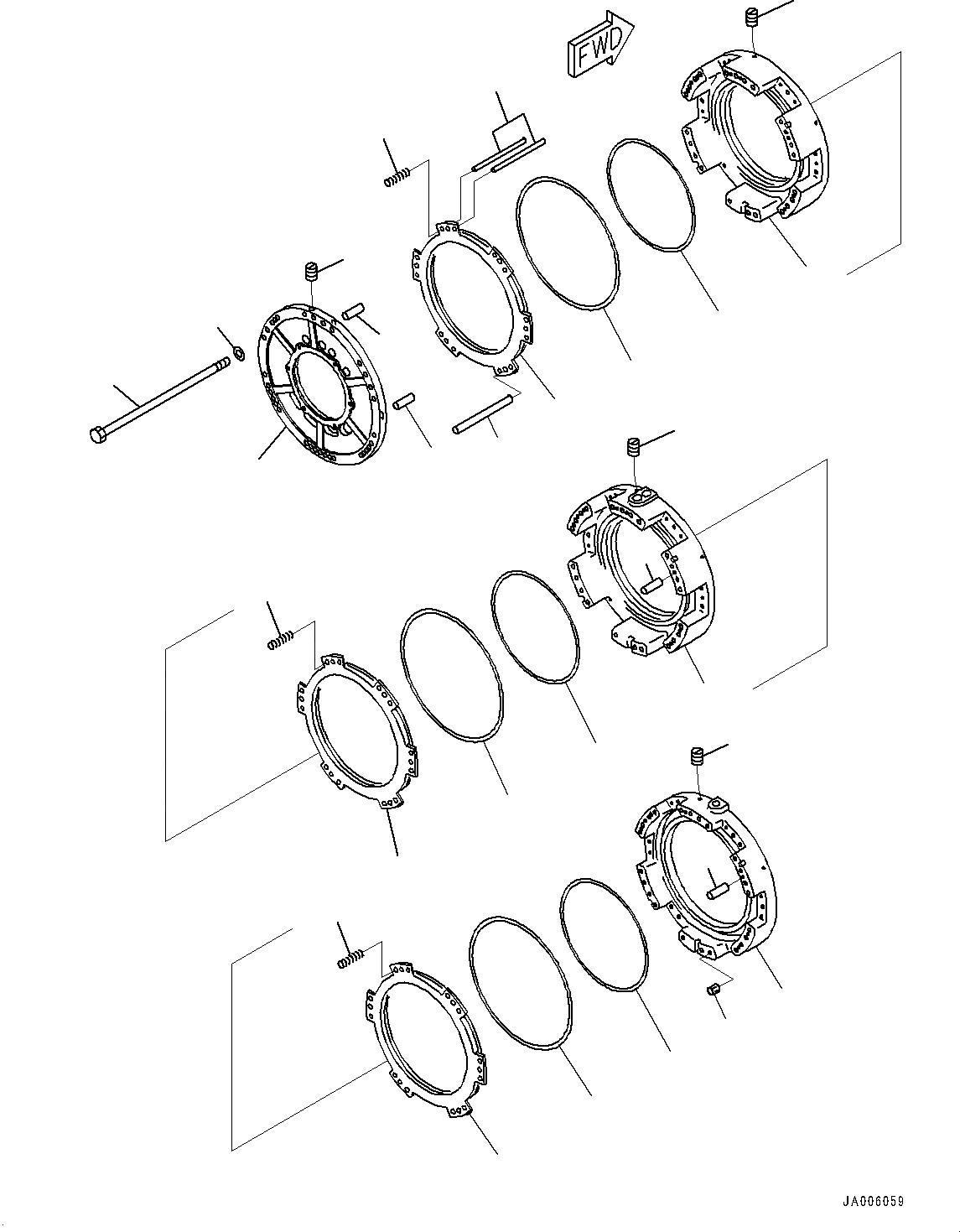 FWD

JA006059