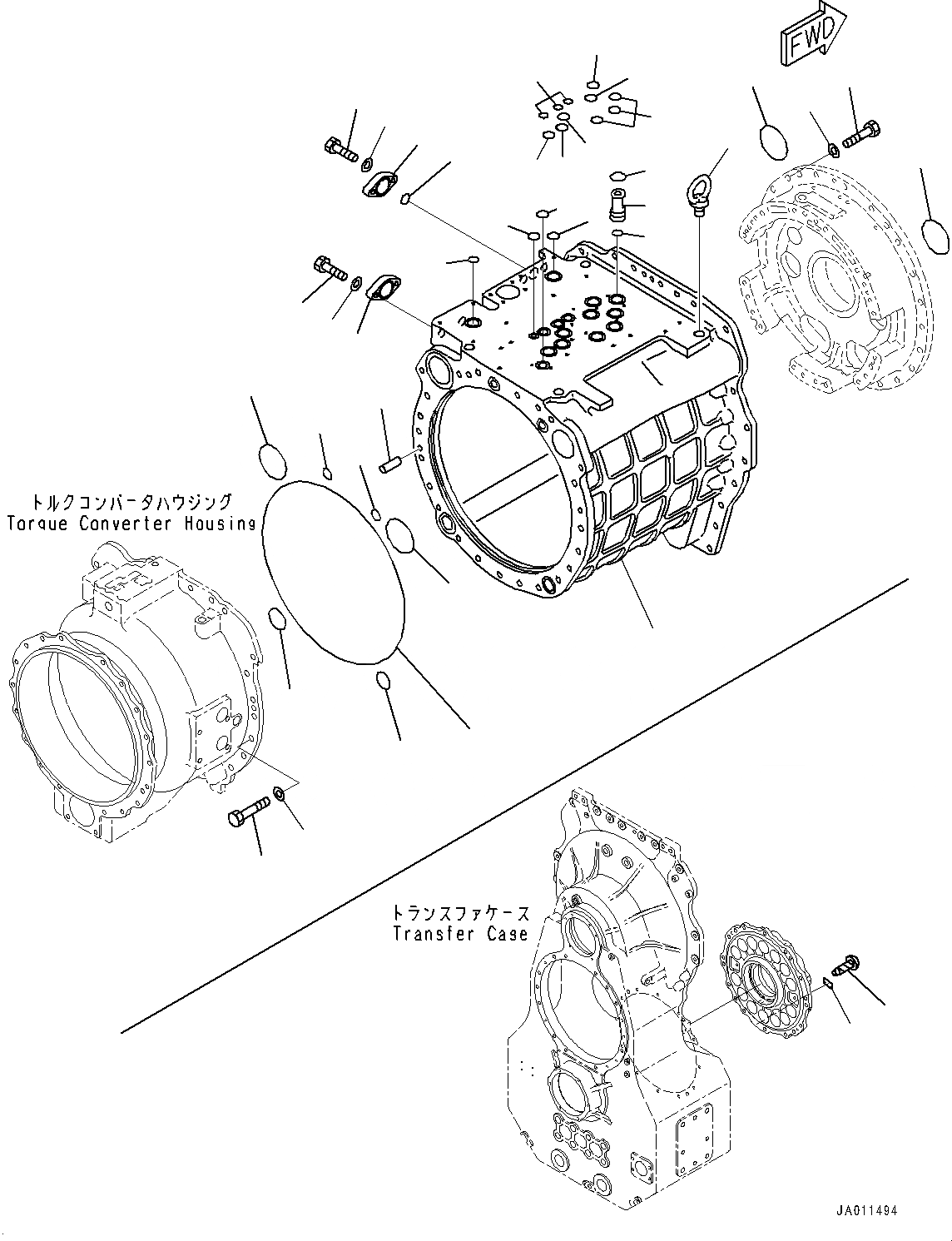 FWD

トルクコンバータハウジング
Torque Converter Housing

トランスファケース
Transfer Case

JA011494