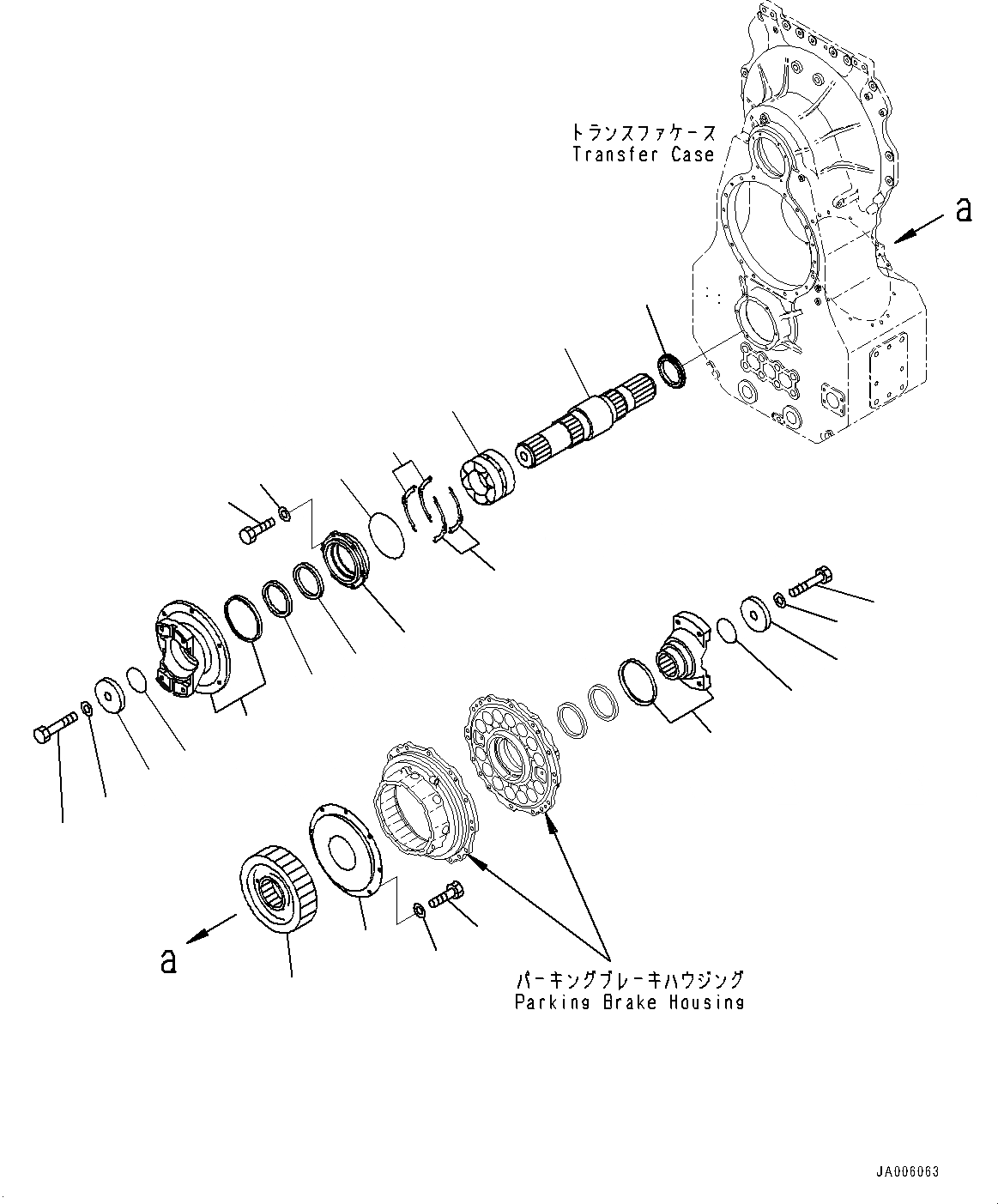 トランスファケース
Transfer Case

a

a

パーキングブレーキハウジング
Parking Brake Housing

JA006063