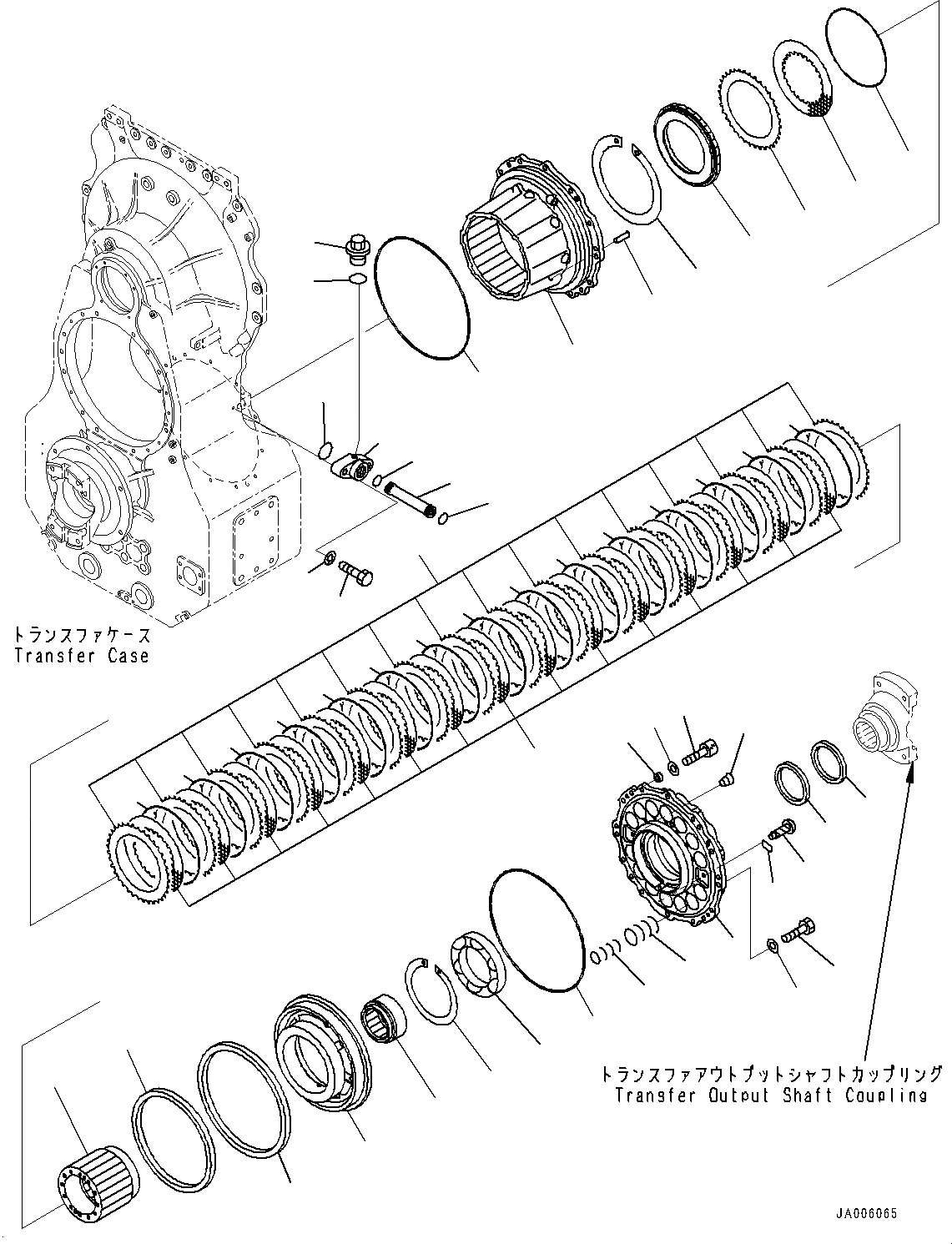 トランスファケース
Transfer Case

トランスファアウトプットシャフトカップリング
Transfer Output Shaft Coupling

JA006065