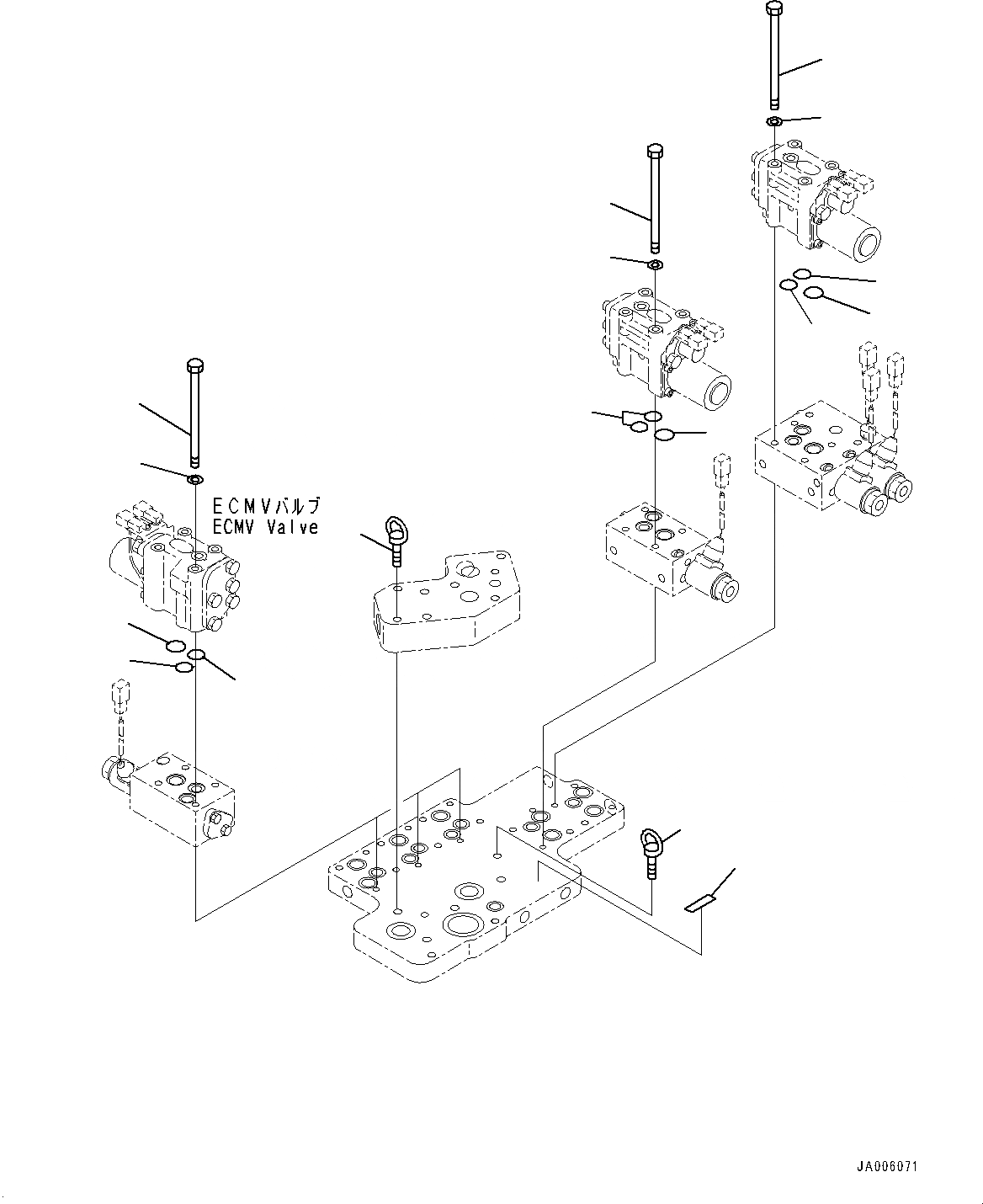 ECMVバルブ
ECMV Valve

JA006071