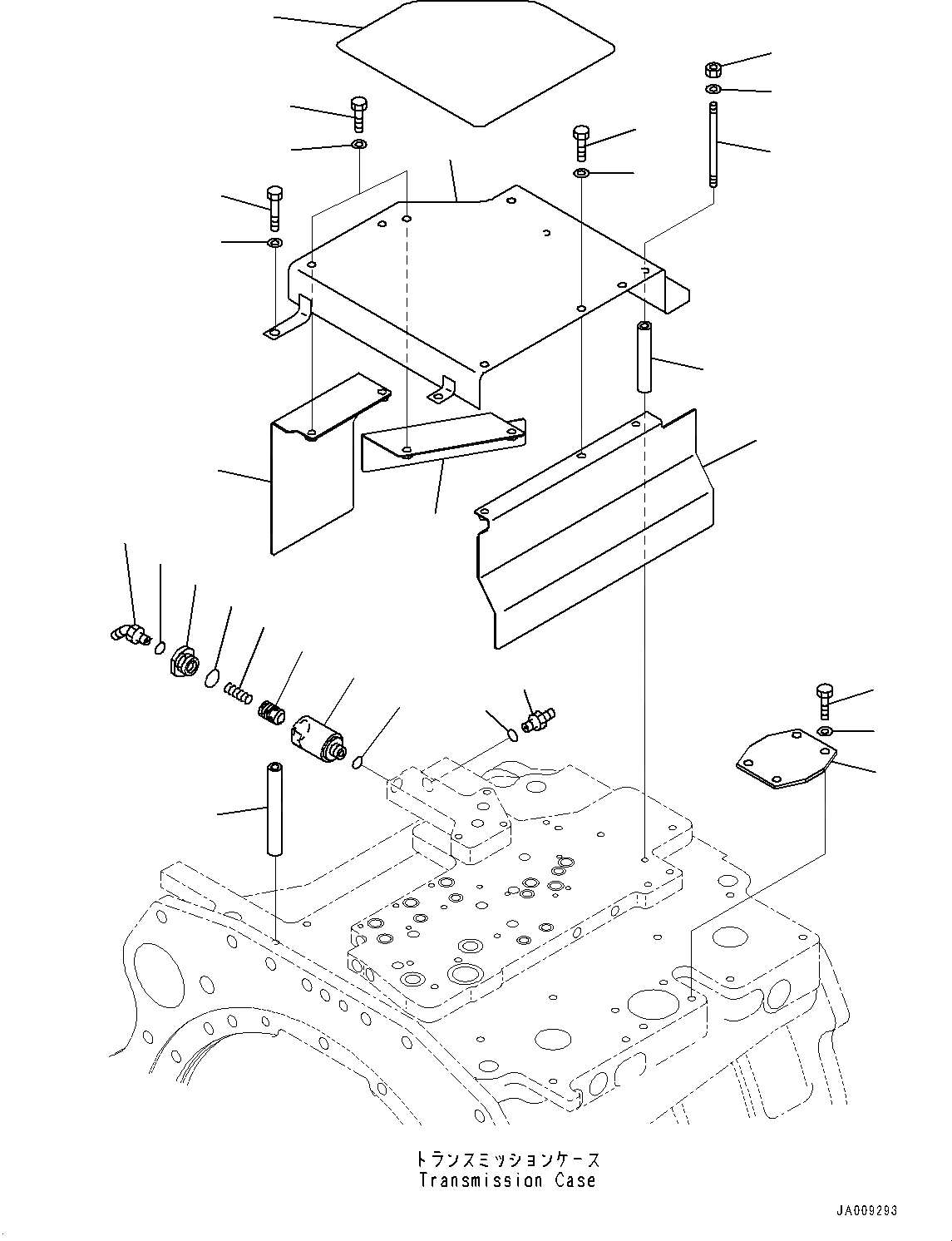 トランスミッションケース
Transmission Case

JA009293