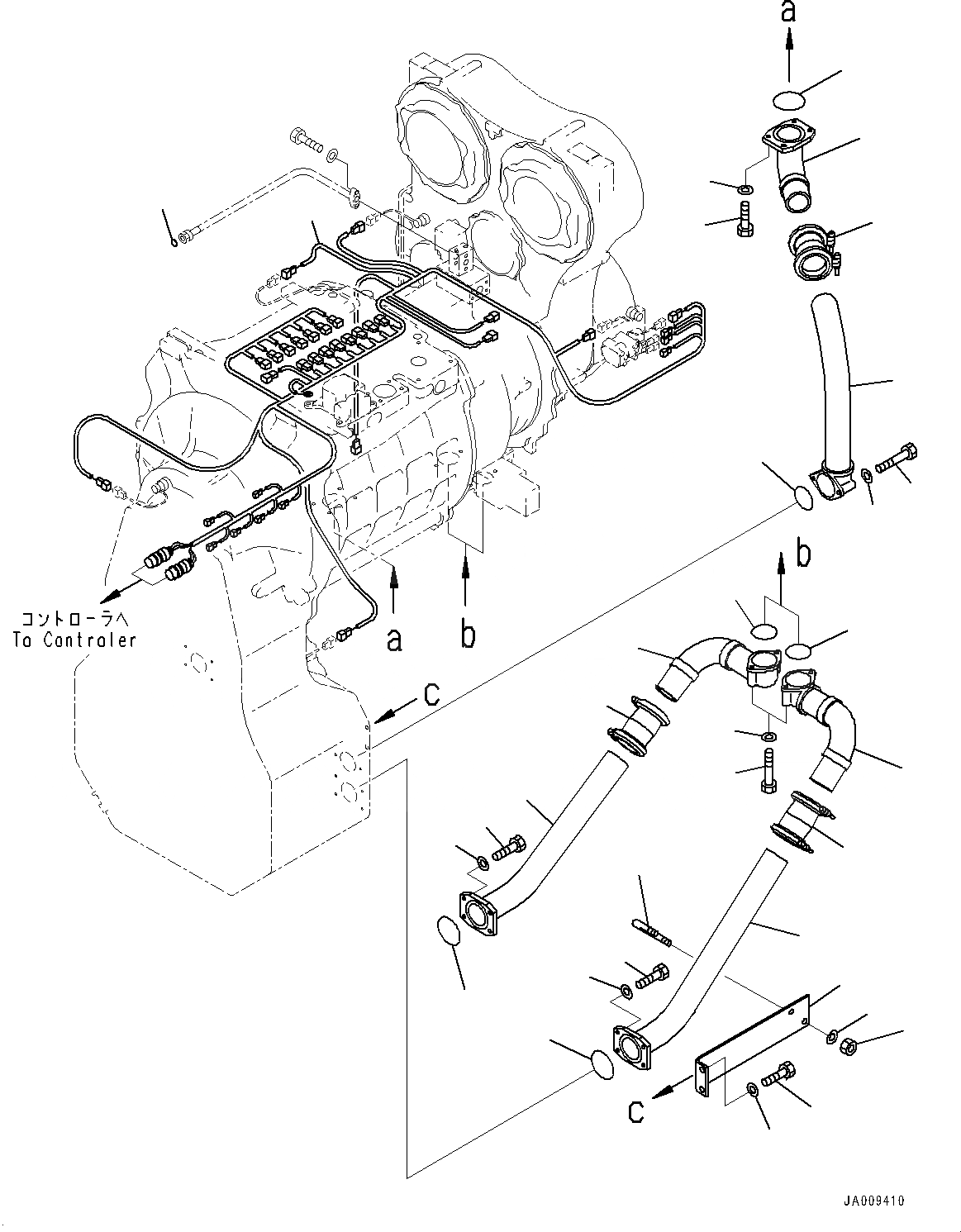 a

コントローラへ
To Controler

a

b

b

c

c

JA009410