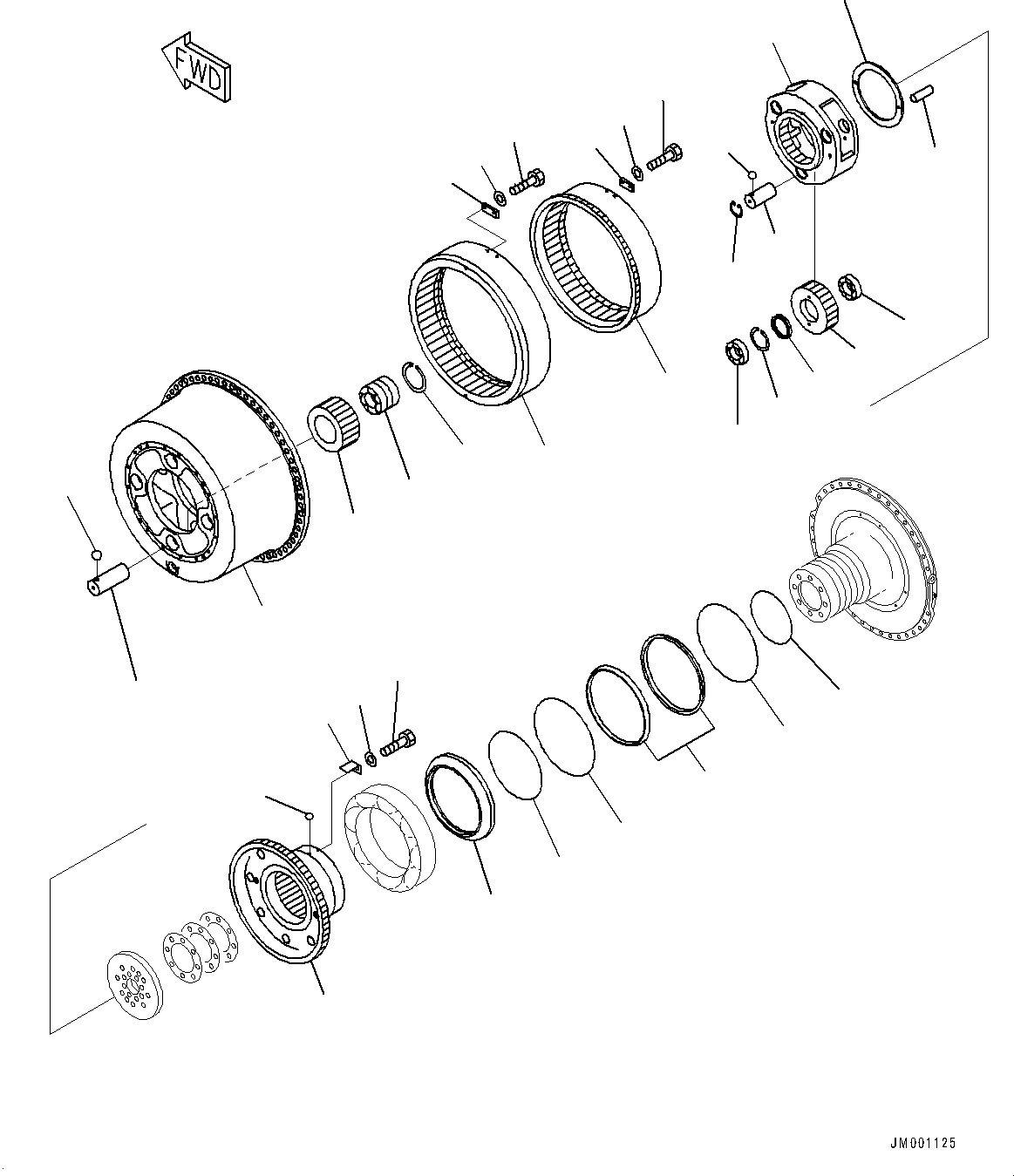 FWD

JM001125