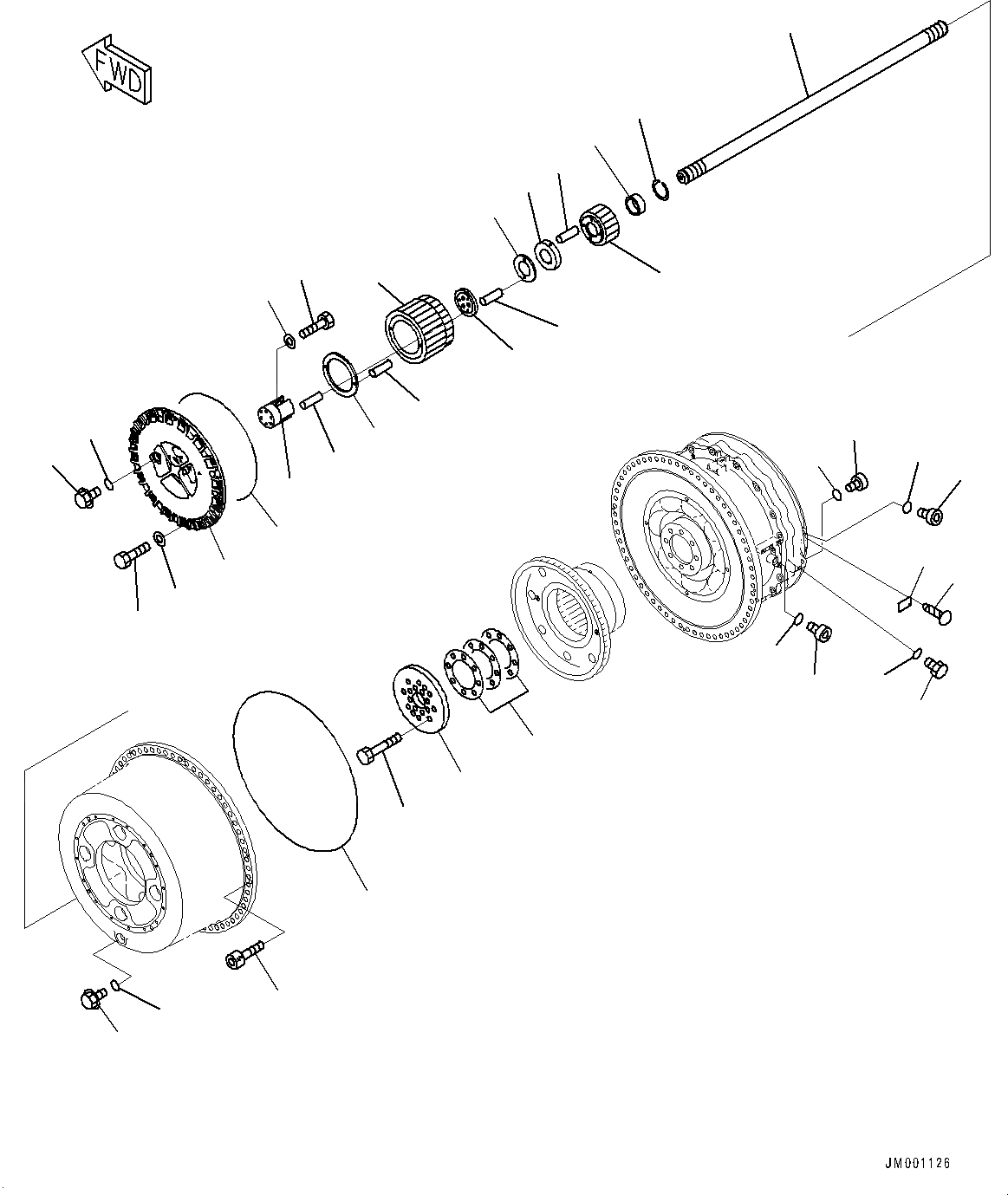 FWD

JM001126