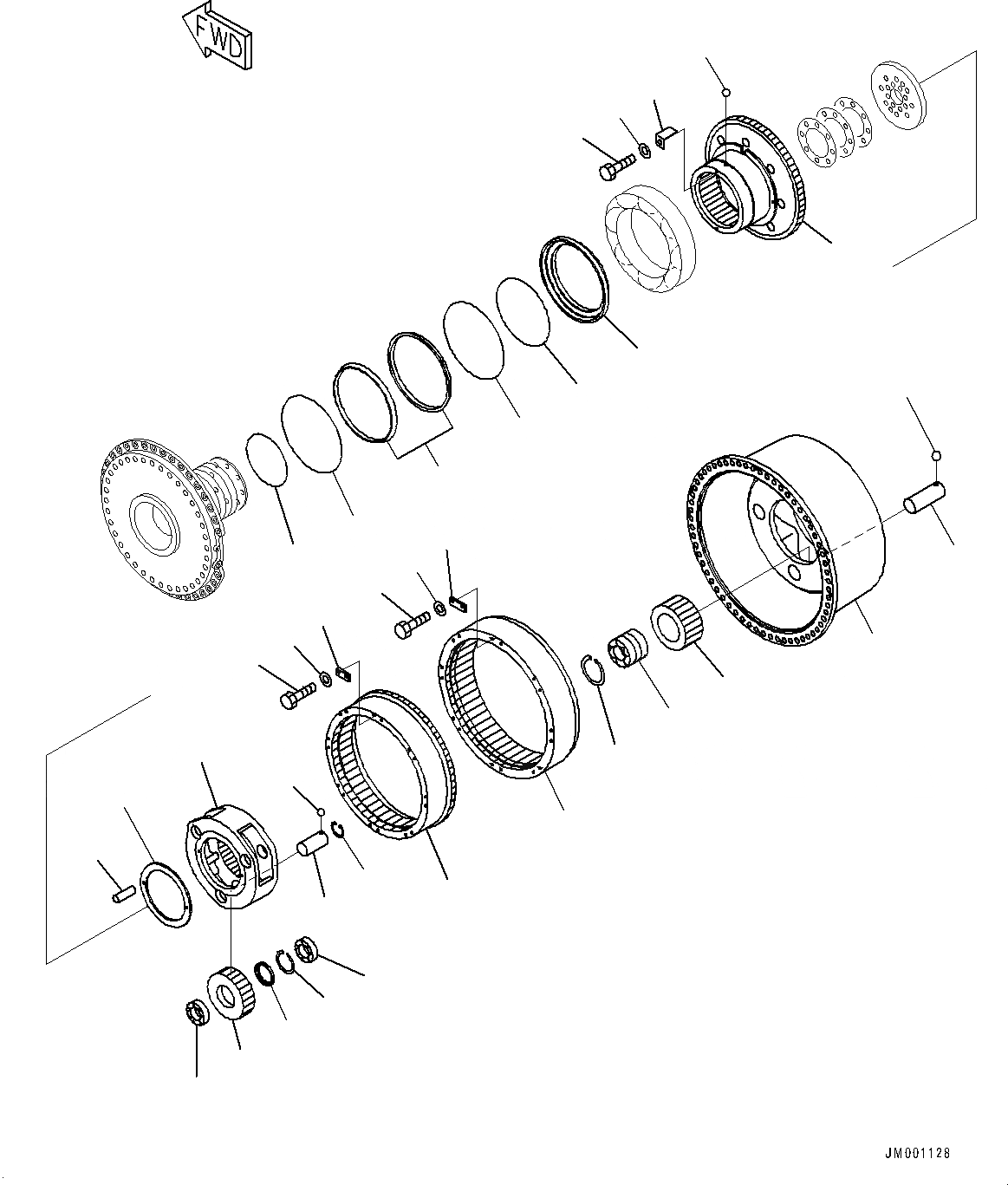 FWD

JM001128