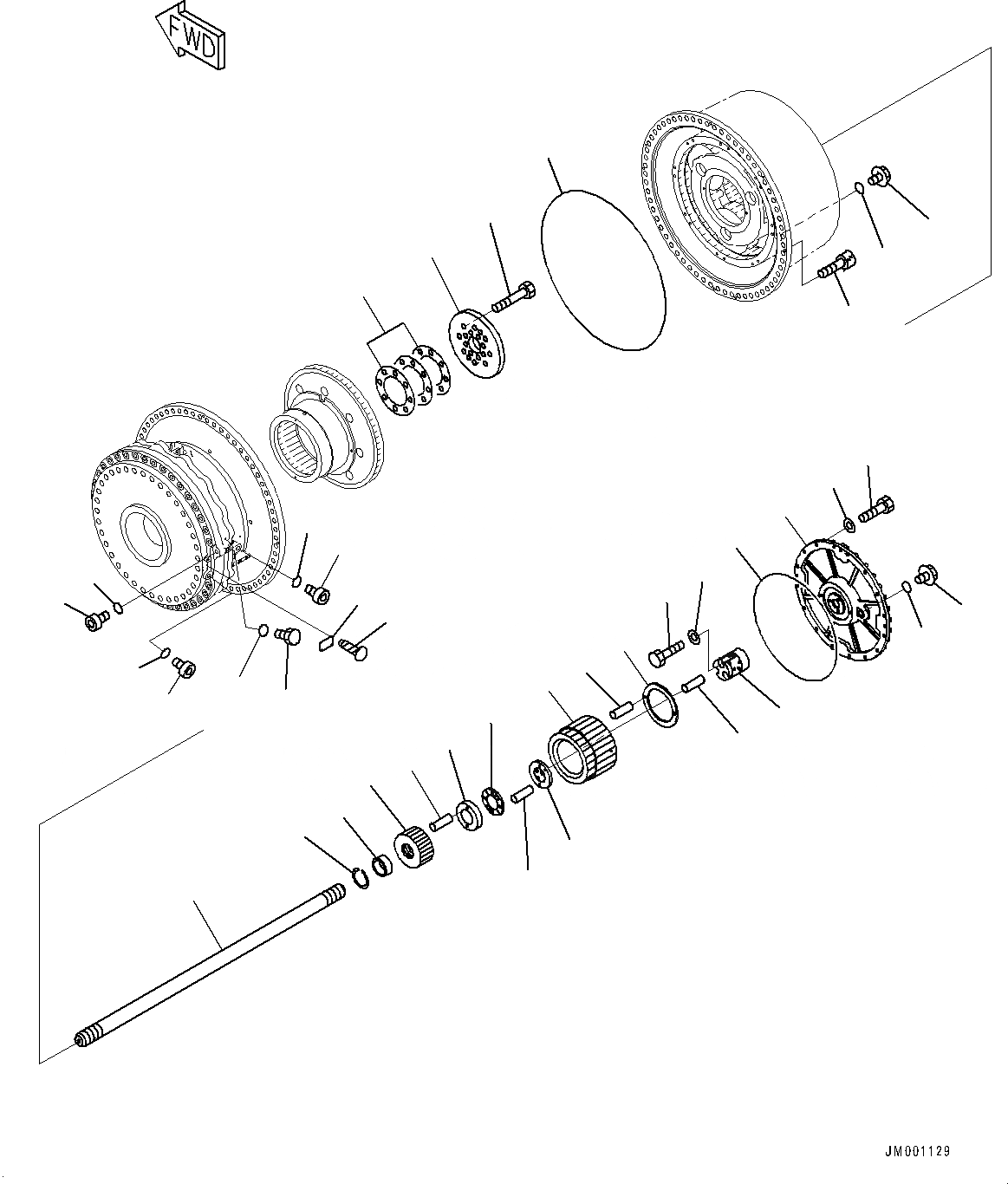 FWD

JM001129