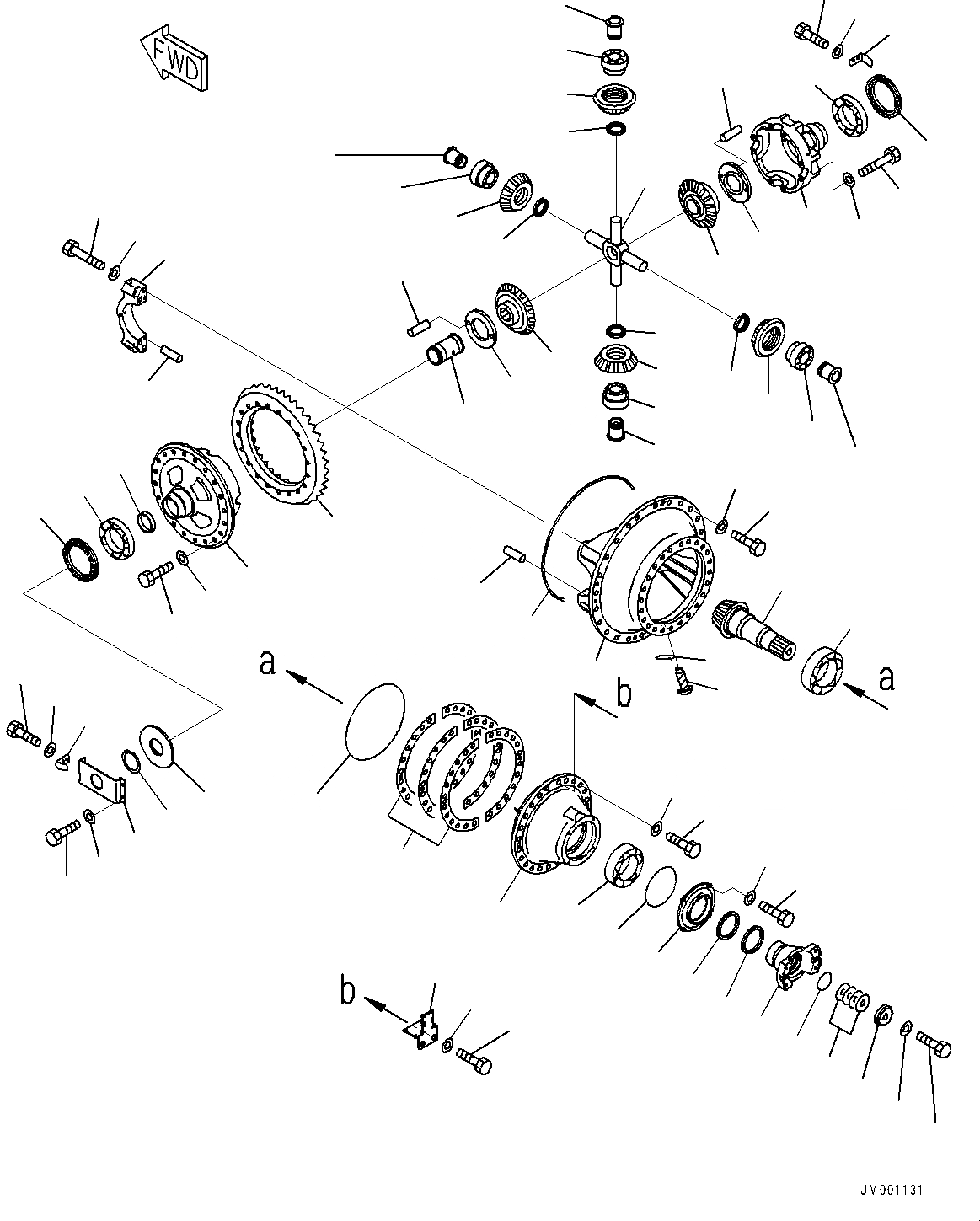 FWD

a

a

b

b

JM001131