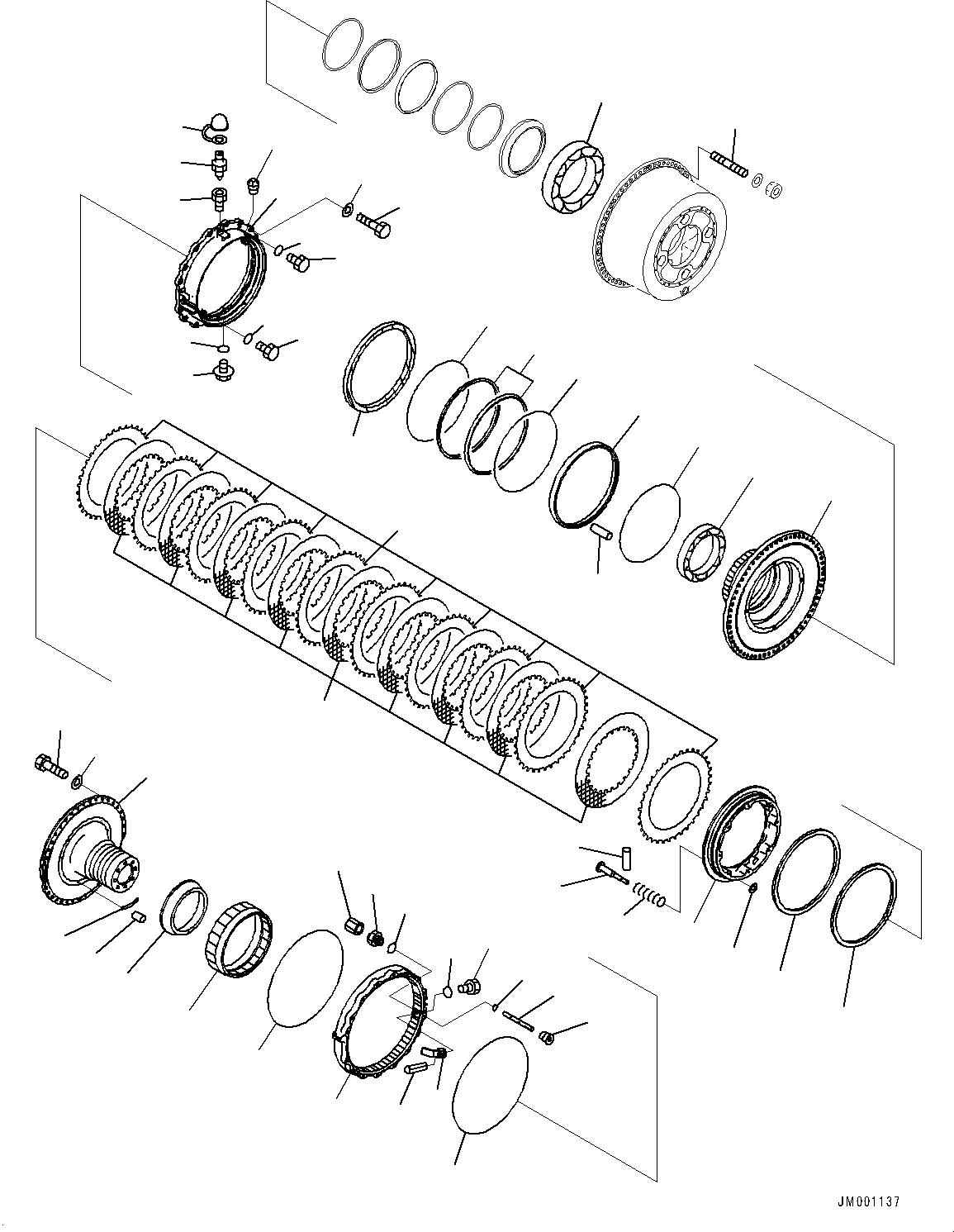 JM001137