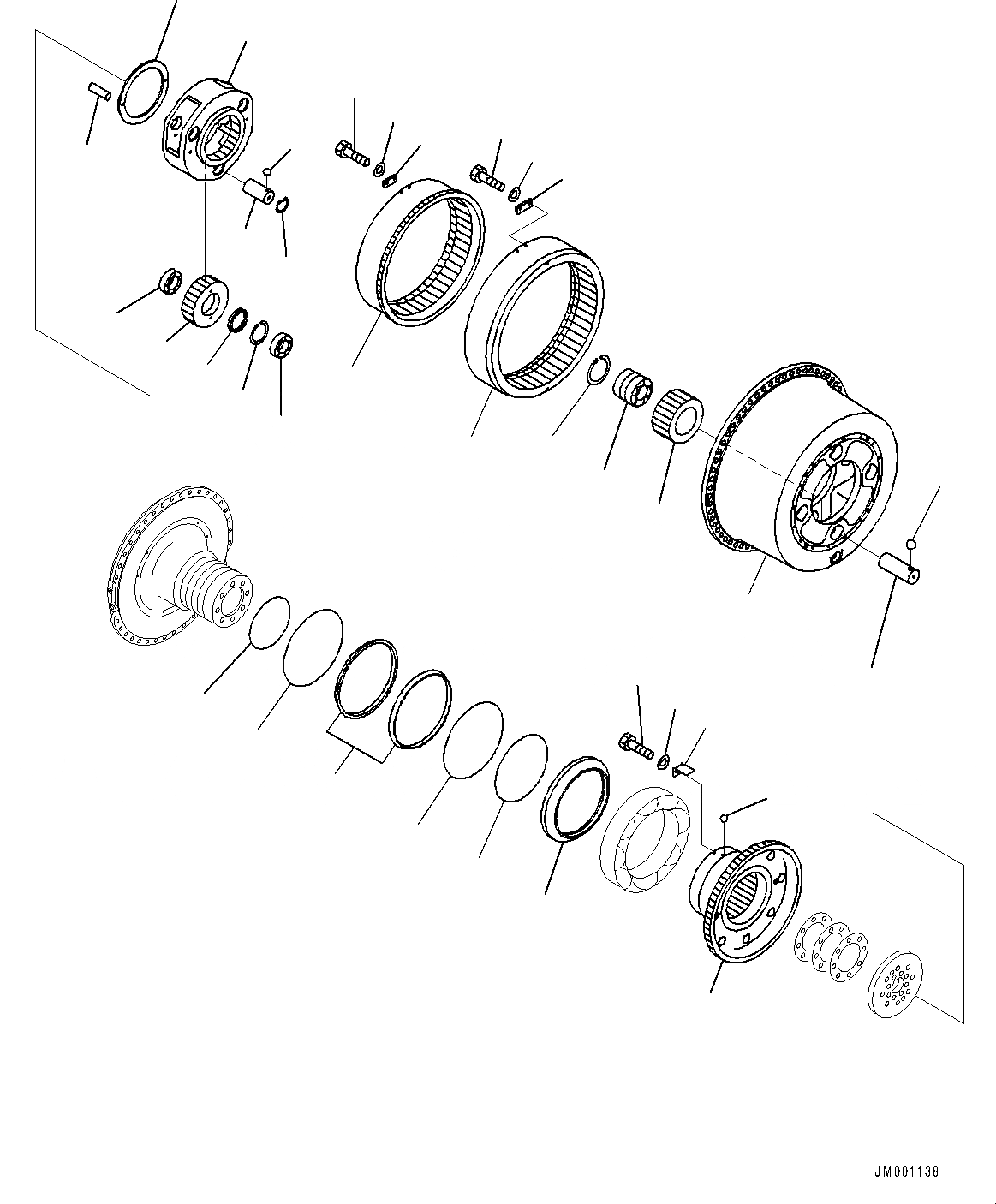 JM001138