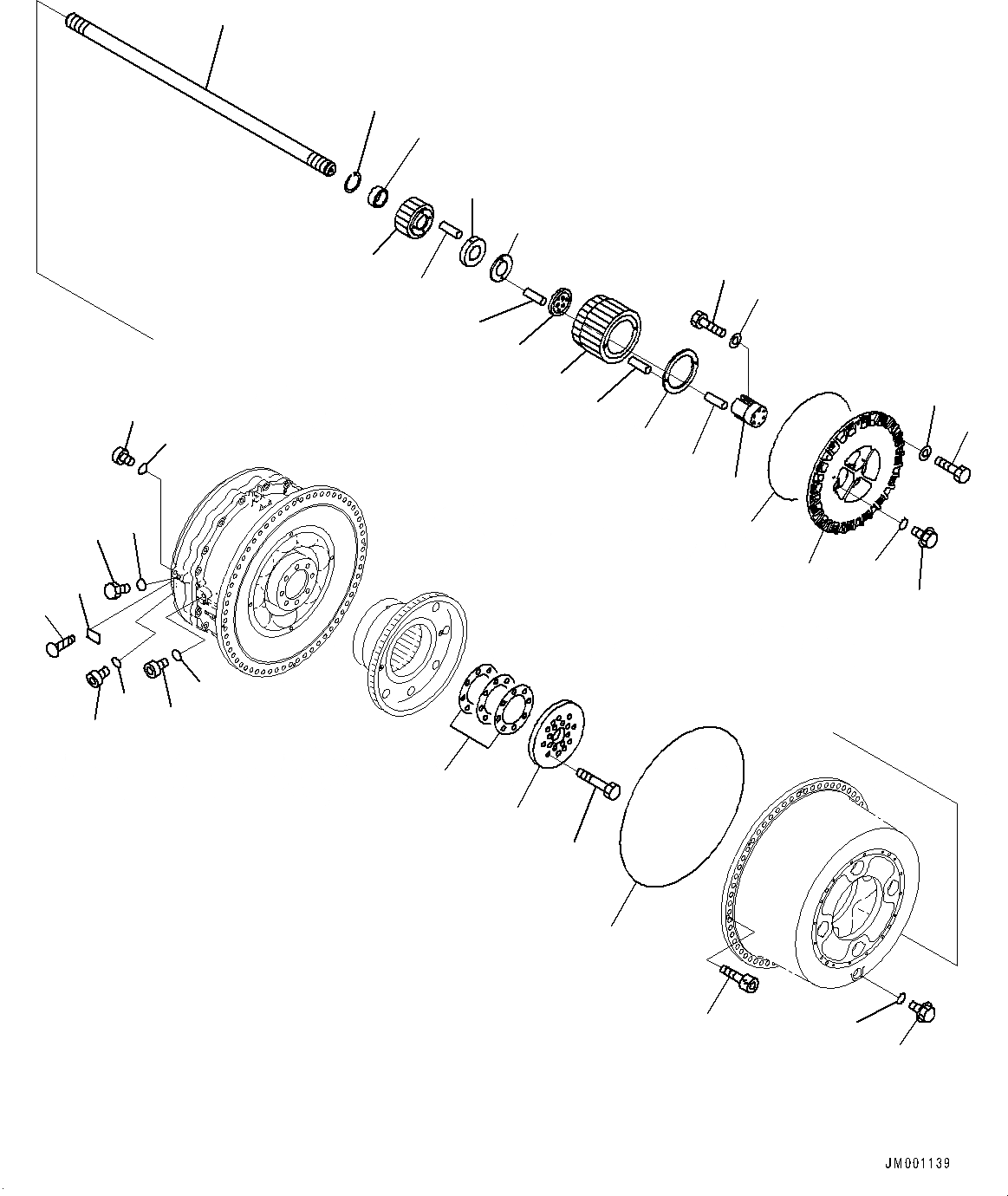 JM001139