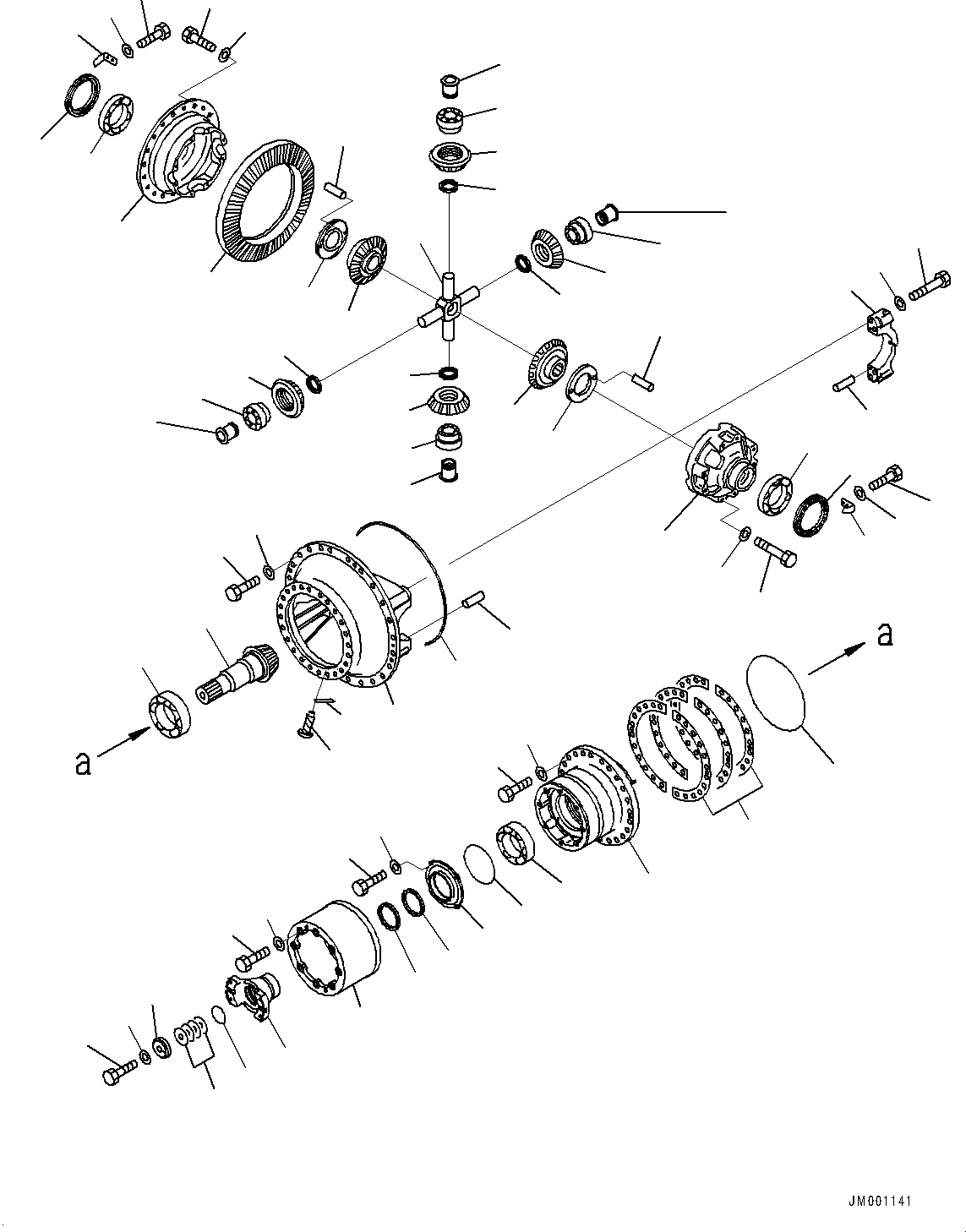 a

a

JM001141