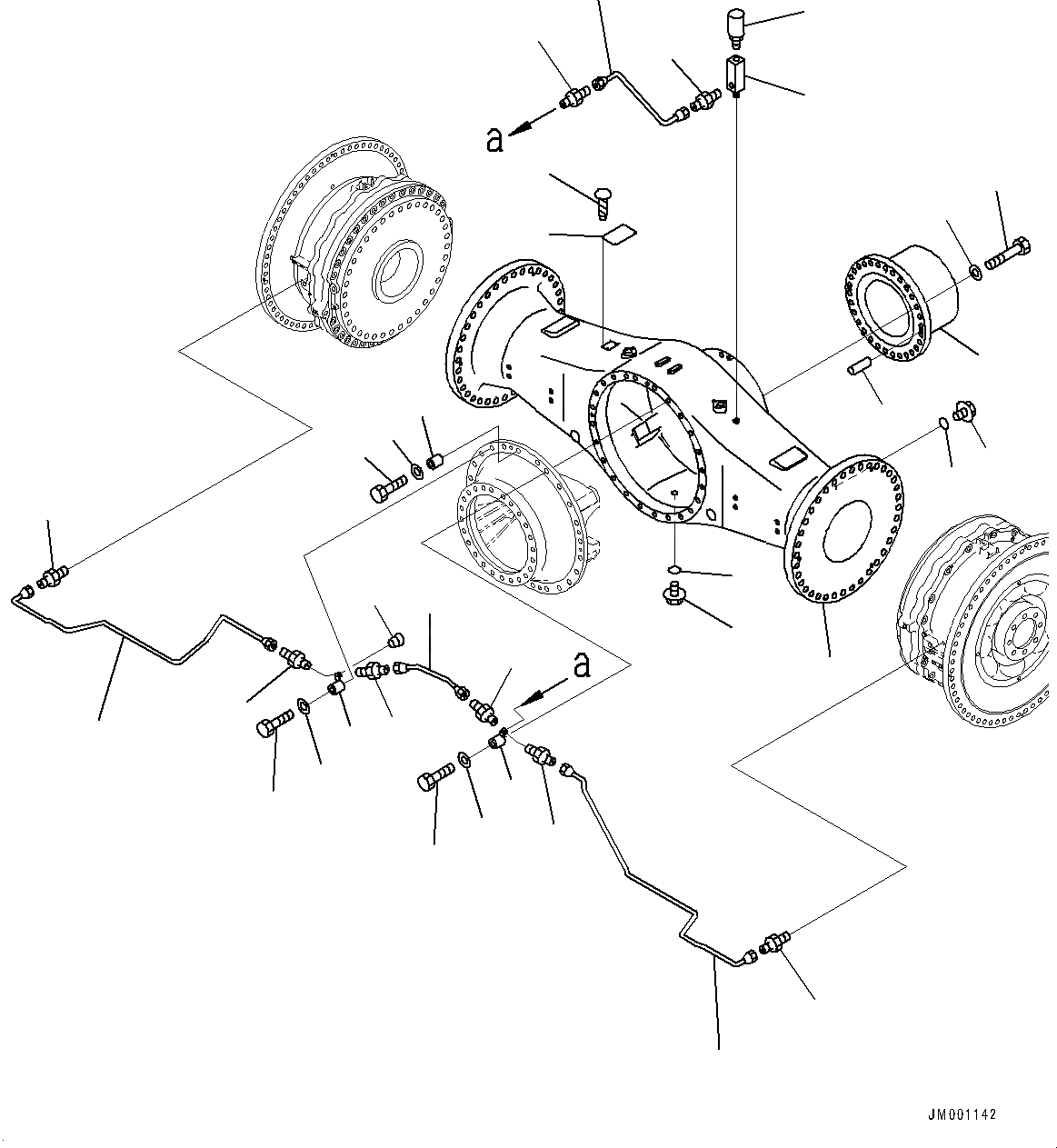 a

a

JM001142