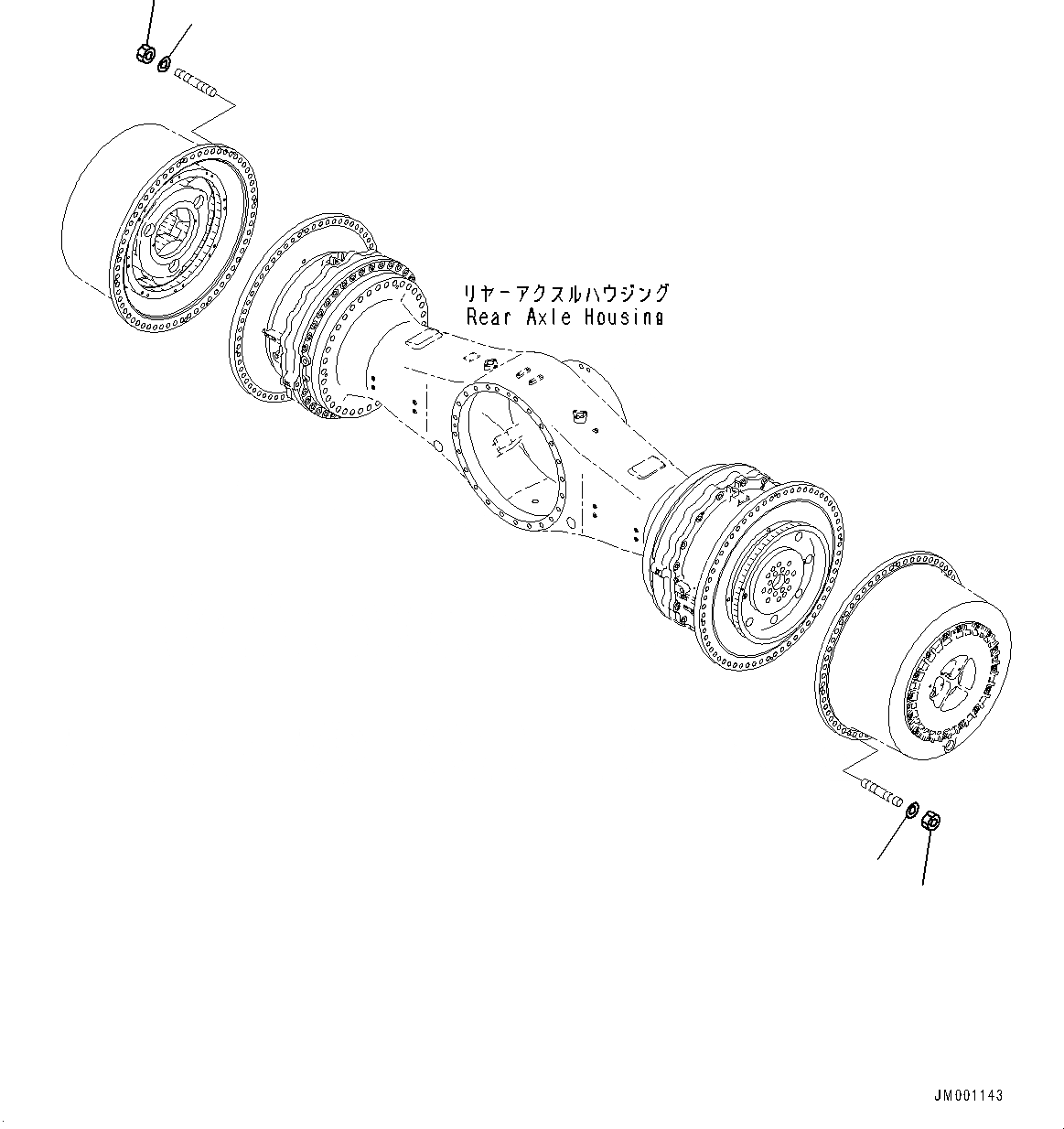 リヤーアクスルハウジング
Rear Axle Housing

JM001143