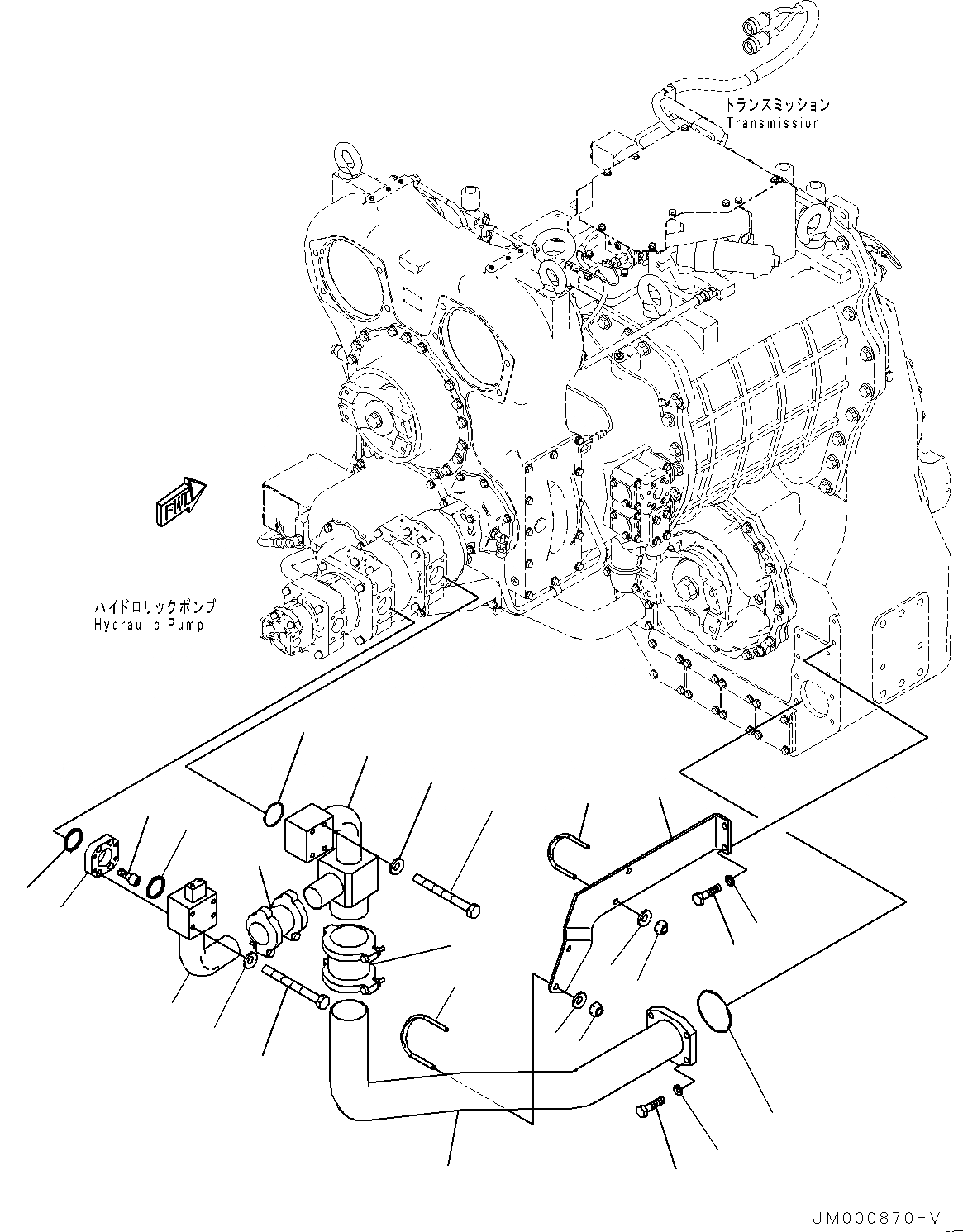 トランスミッション
Transmission

FWD

ハイドロリックポンプ
Hydraulic Pump

JM000870-V