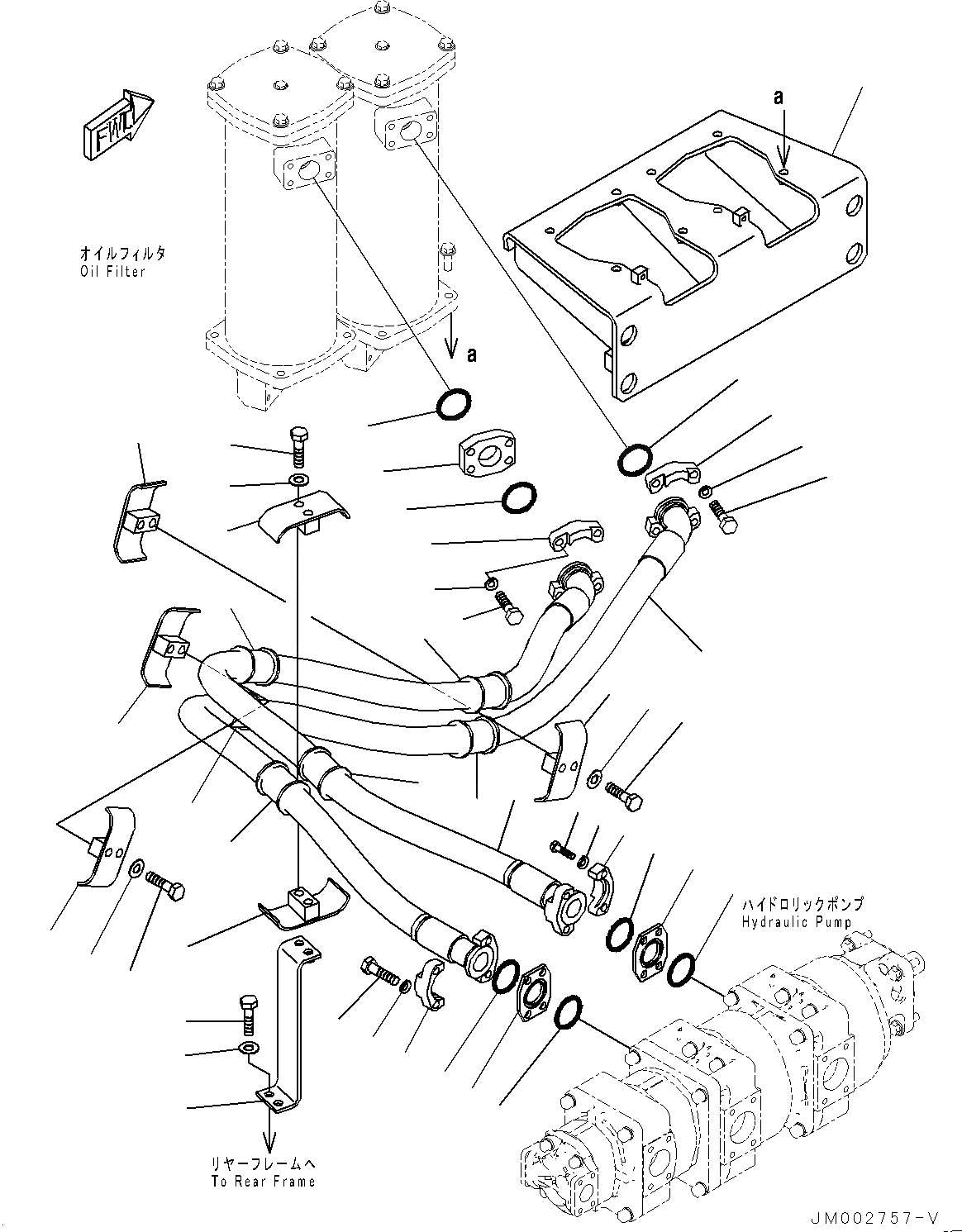 FWD

a

オイルフィルタ
Oil Filter

a

ハイドロリックポンプ
Hydraulic Pump

リヤーフレームへ
To Rear Frame

JM002757-V