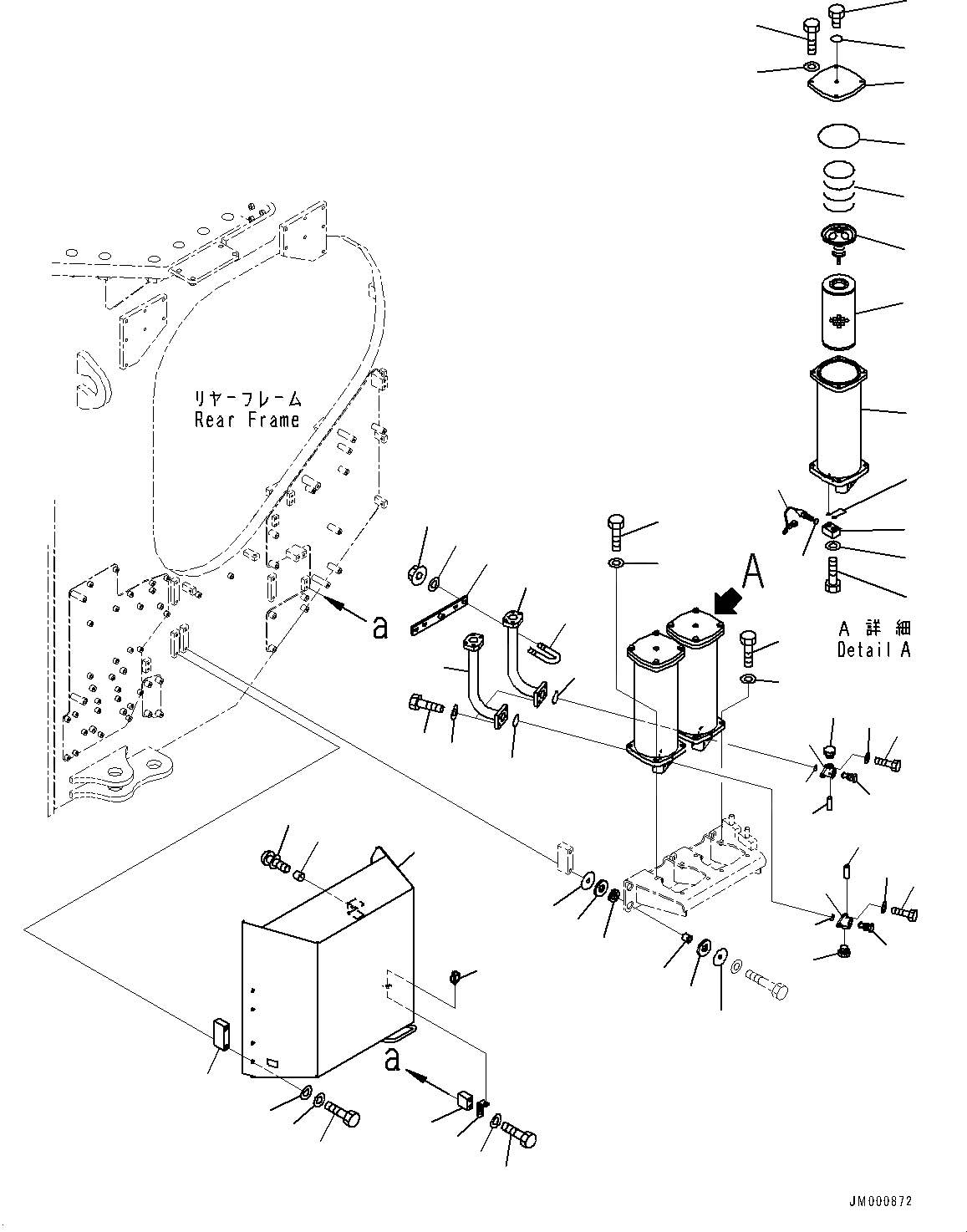 リヤーフレーム
Rear Frame

a

A

A 詳細
Detail A

a

JM000872