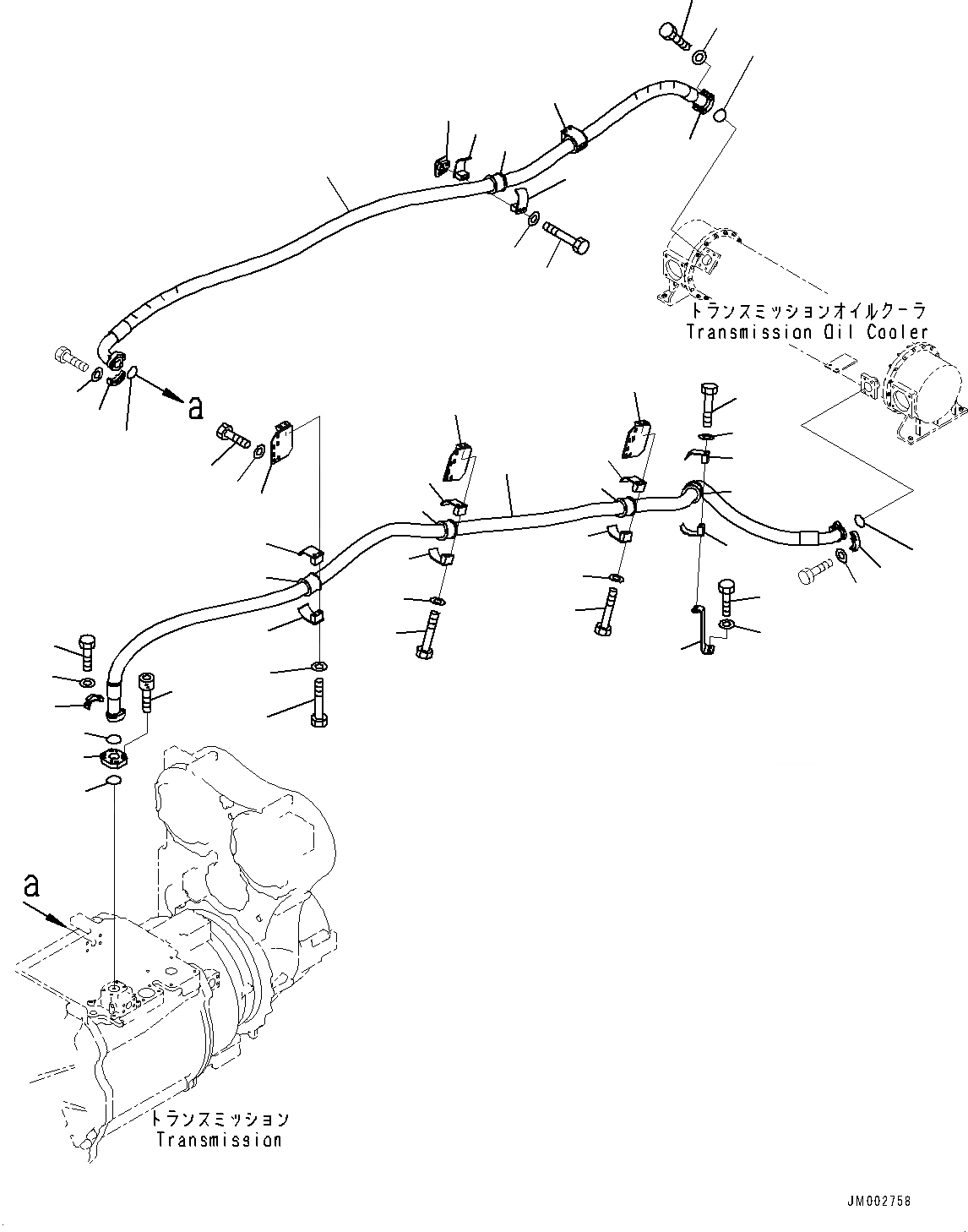 トランスミッションオイルクーラ
Transmission Oil Cooler

a

a

トランスミッション
Transmission

JM002758