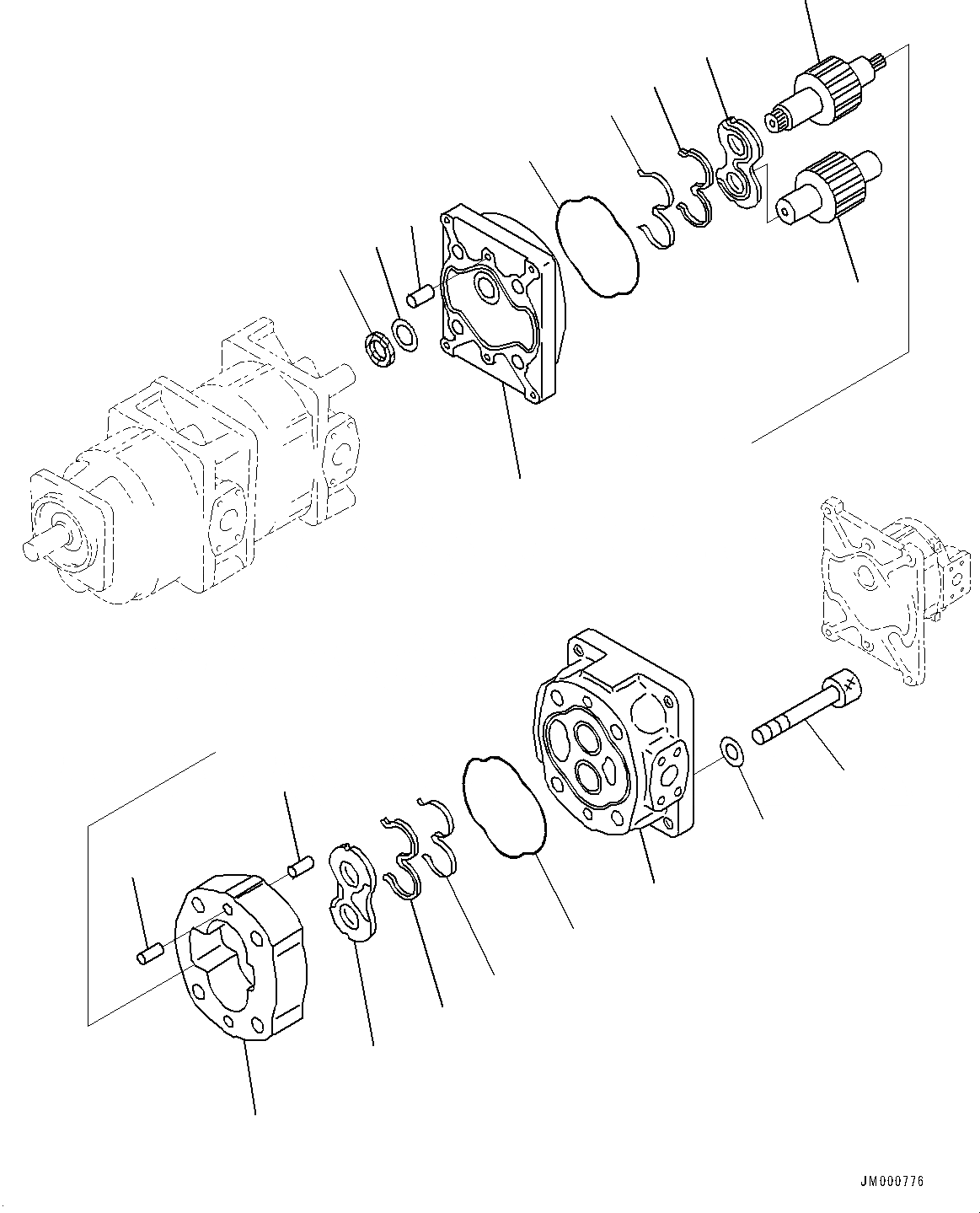 JM000776