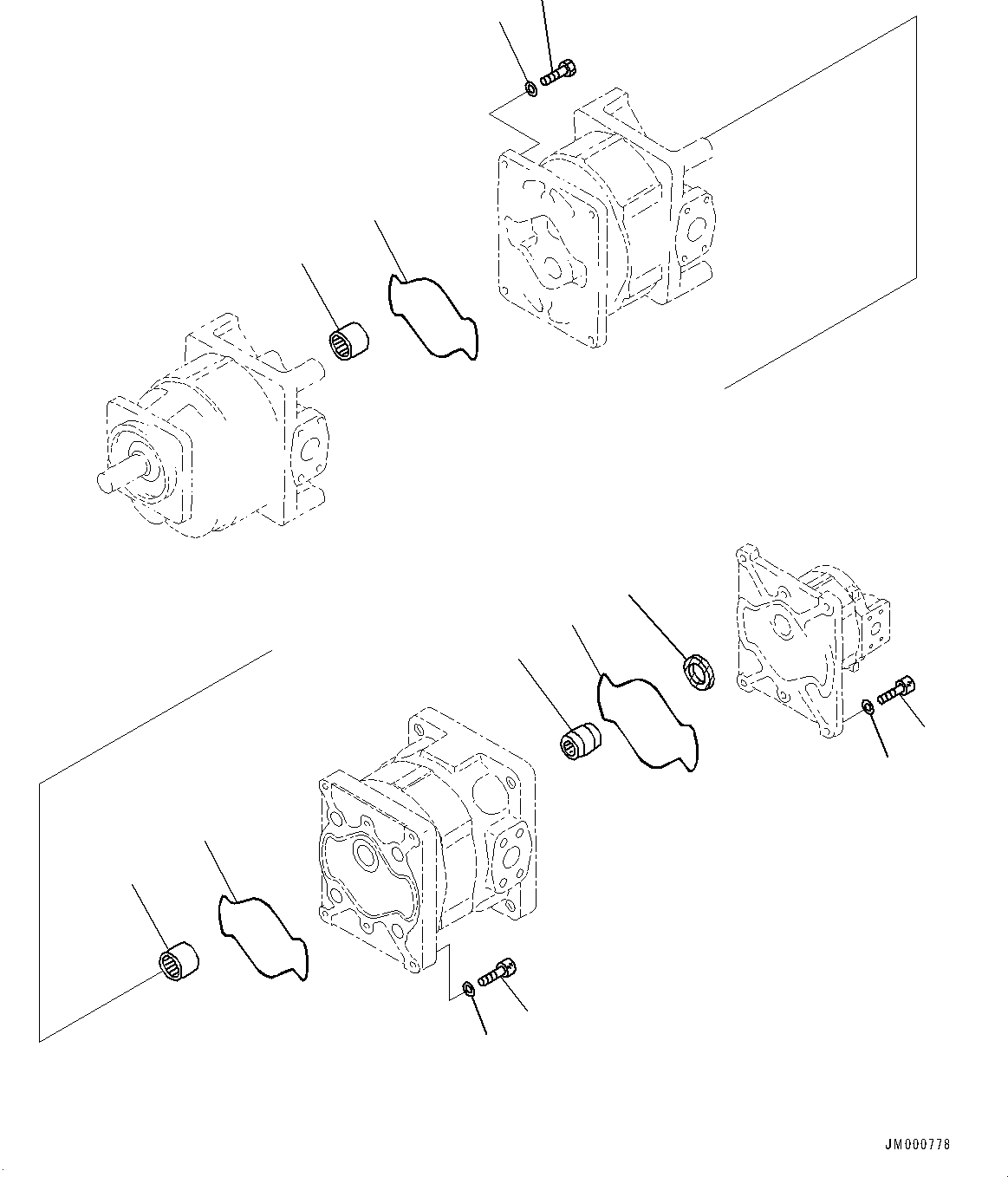 JM000778