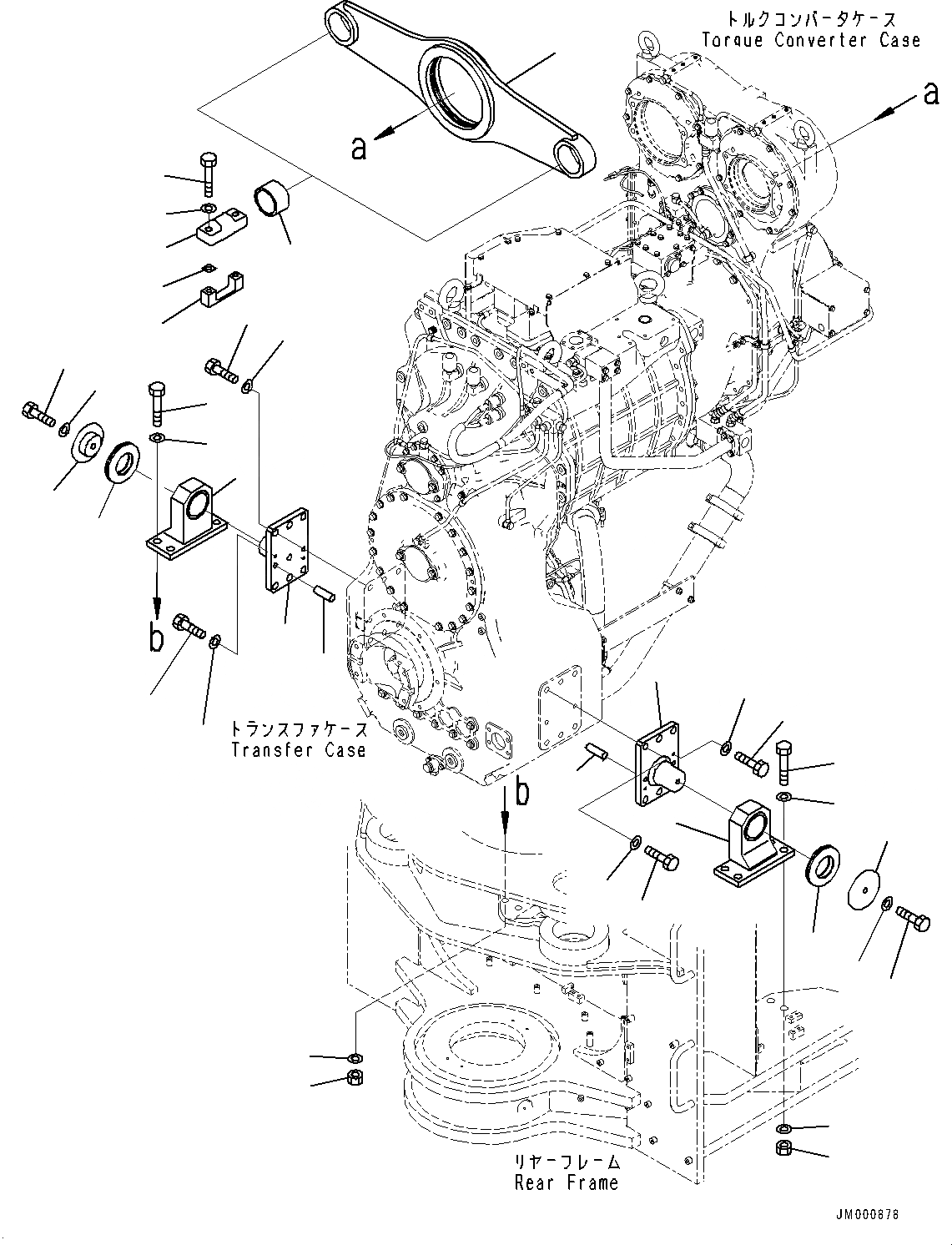 トルクコンバータケース
Torque Converter Case

a

a

b

トランスファケース
Transfer Case

b

リヤーフレーム
Rear Frame

JM000878