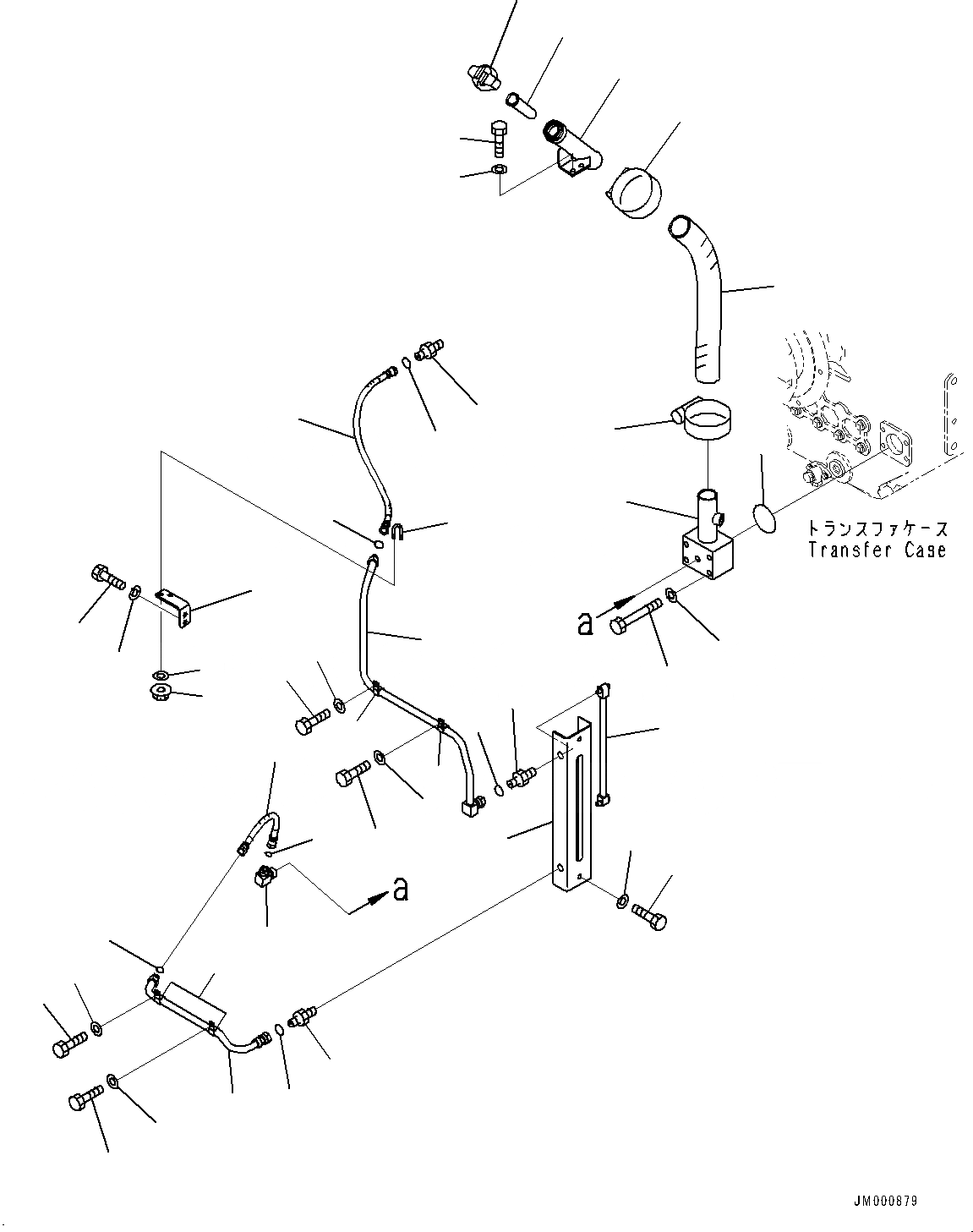 トランスファケース
Transfer Case

a

a

JM000879