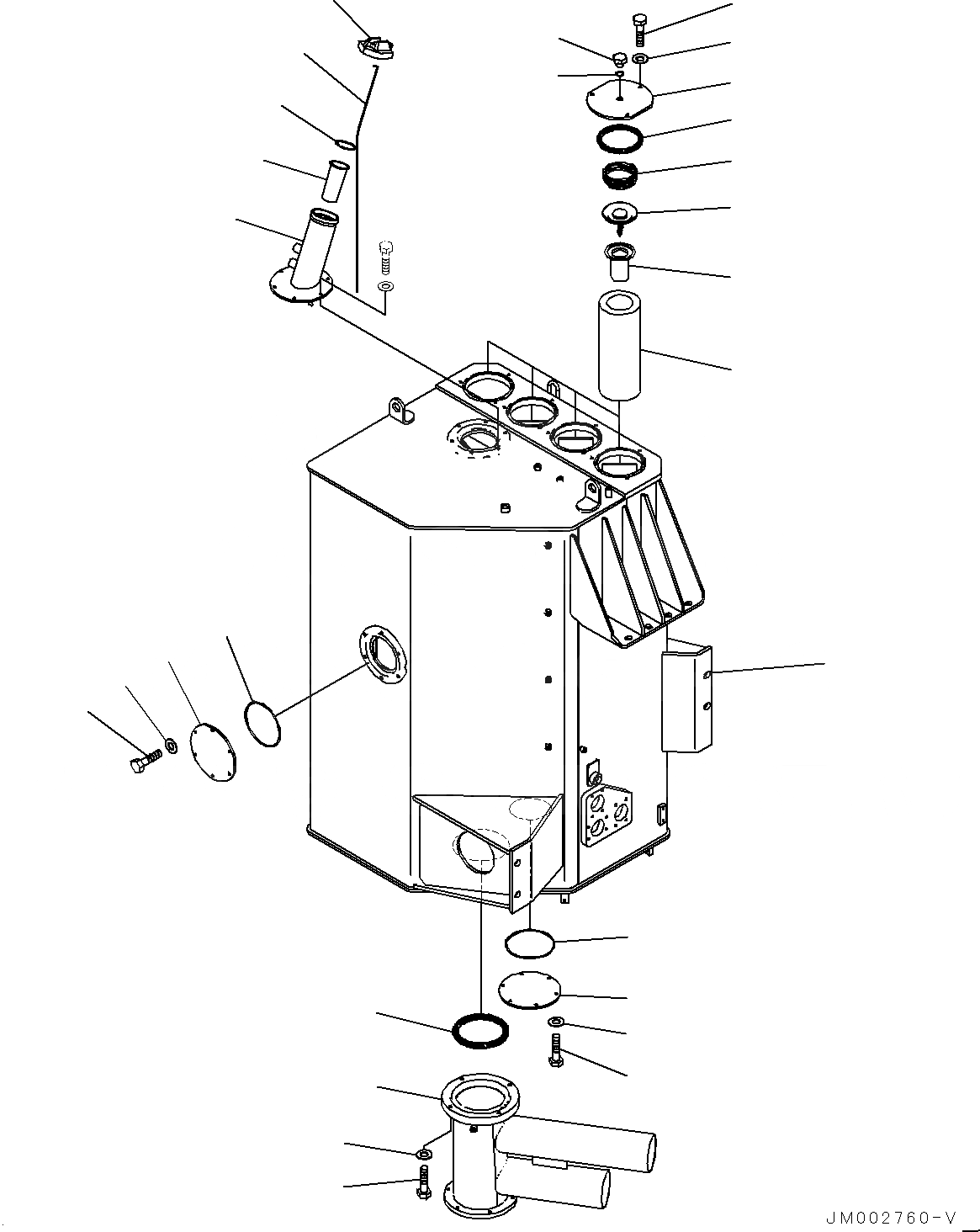 JM002760-V