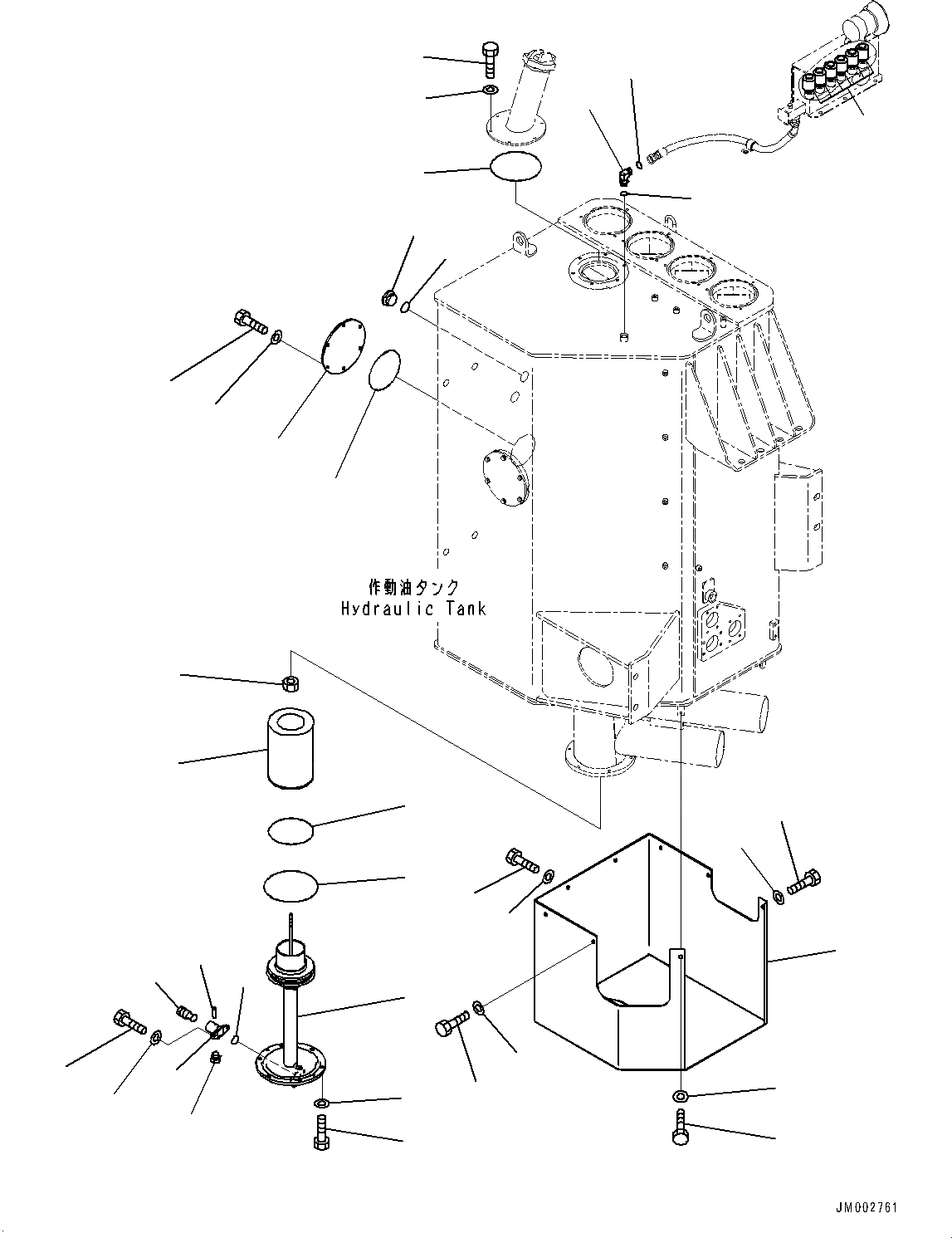 作動油タンク
Hydraulic Tank

JM002761