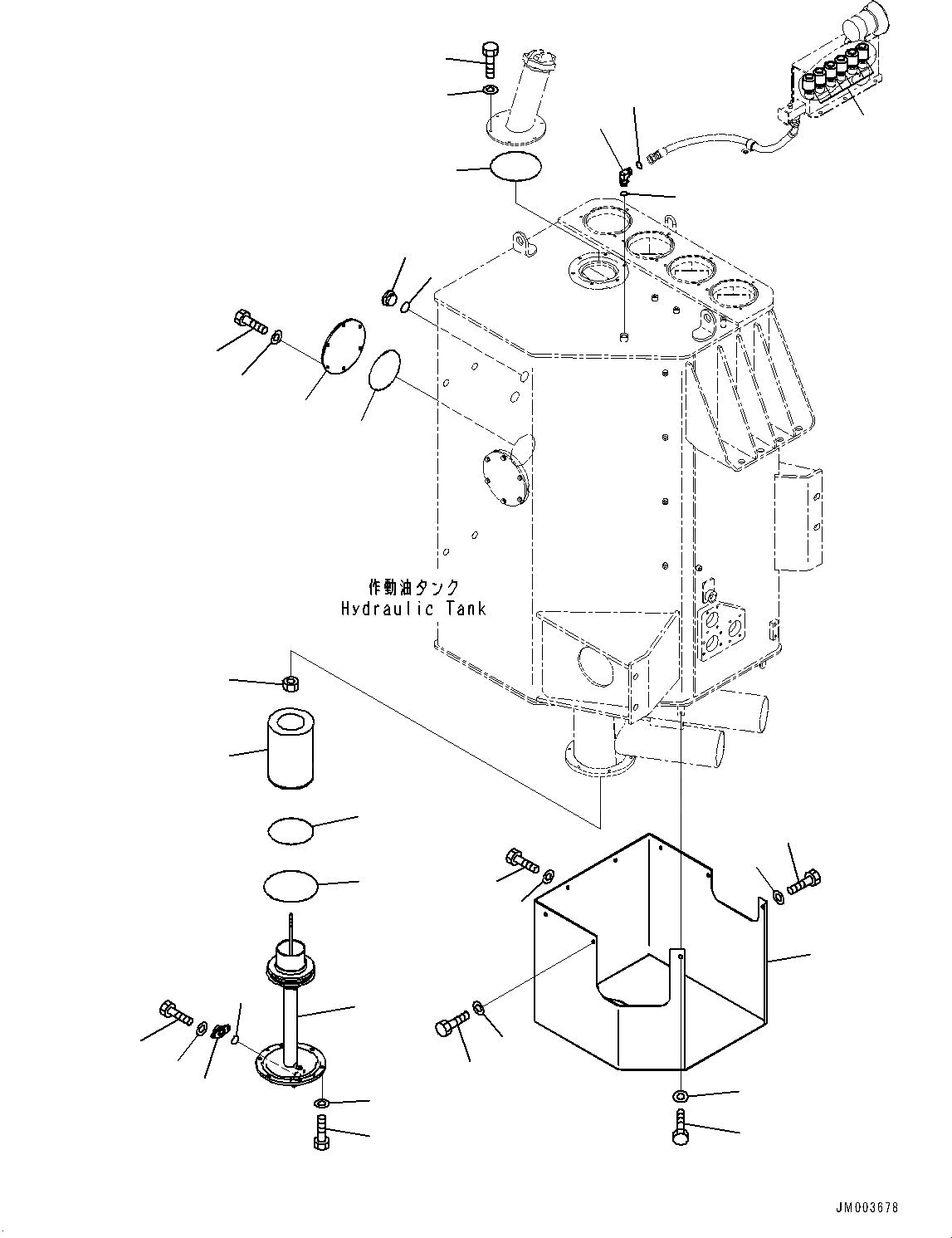 作動油タンク
Hydraulic Tank

JM003678