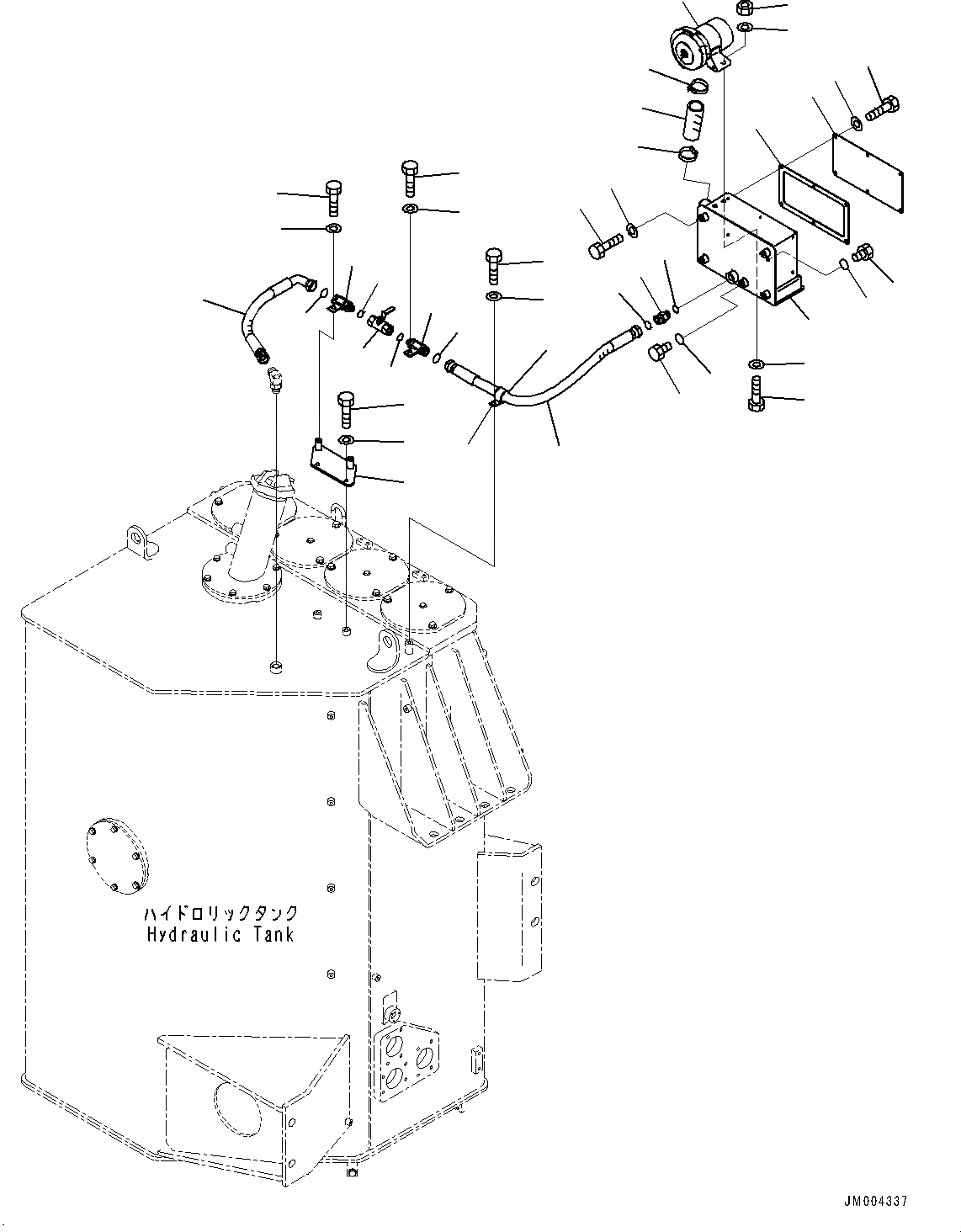 ハイドロリックタンク
Hydraulic Tank

JM004337