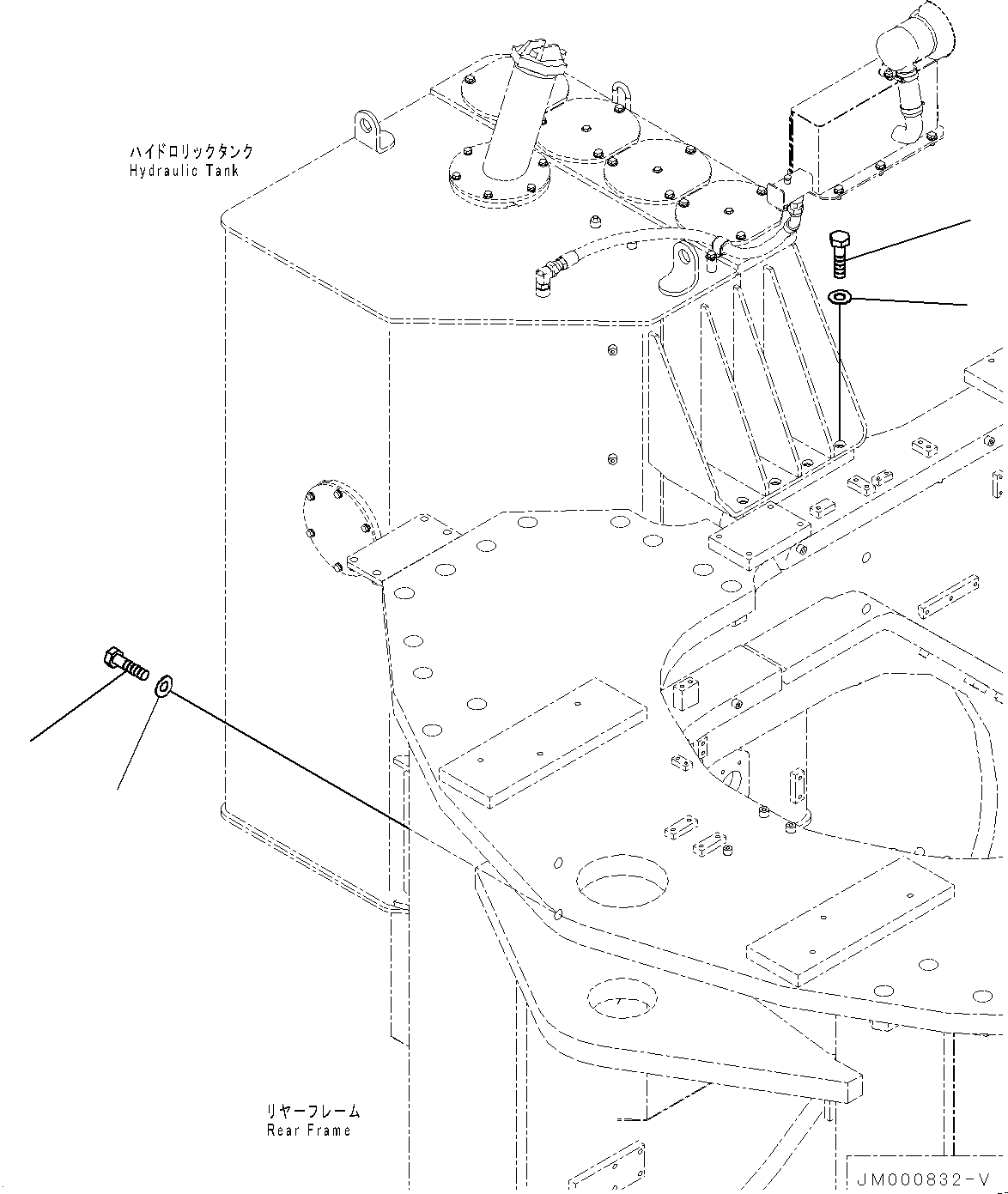 ハイドロリックタンク
Hydraulic Tank

リヤーフレーム
Rear Frame

JM000832-V