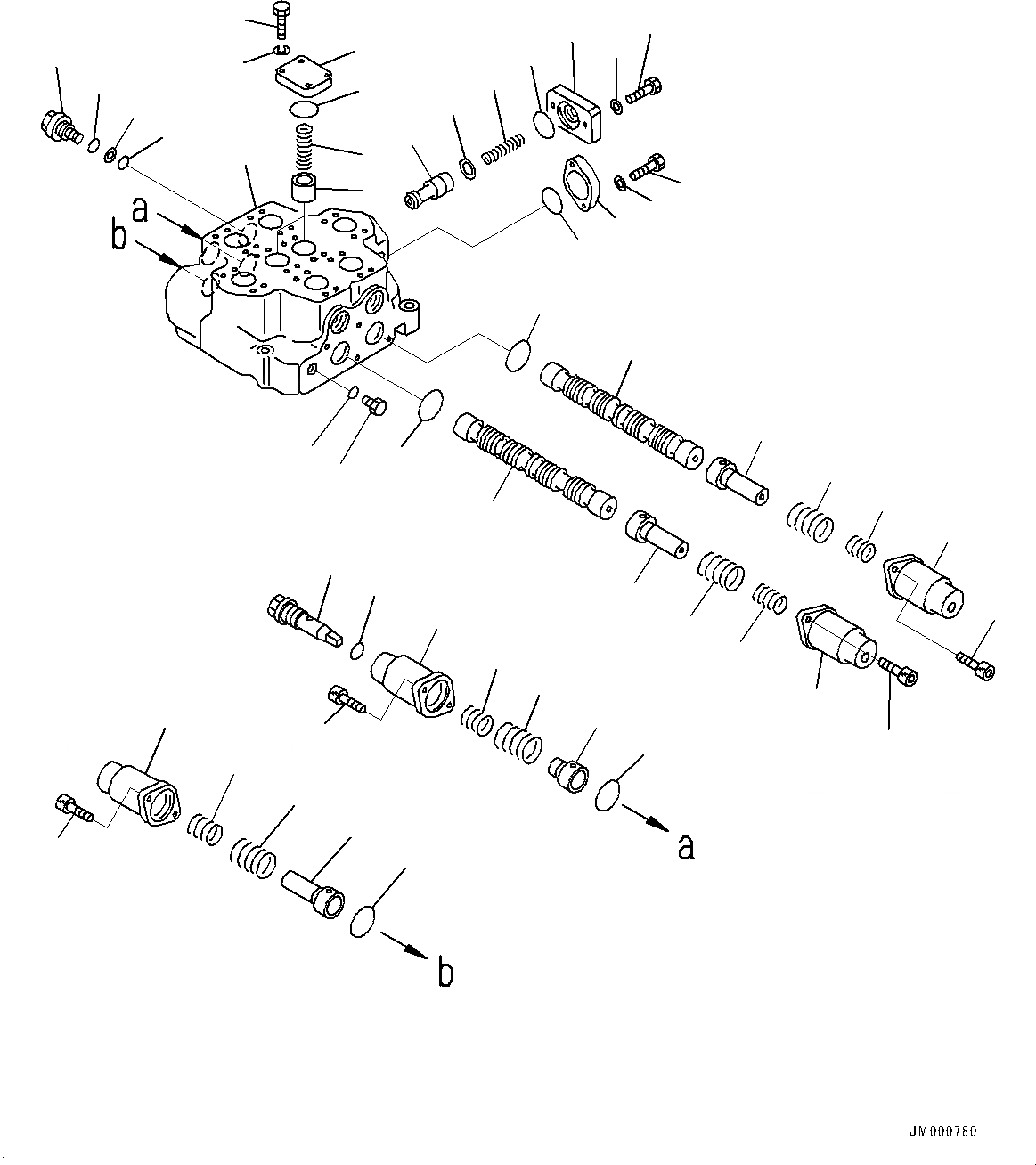 a
b
a
b
JM000780