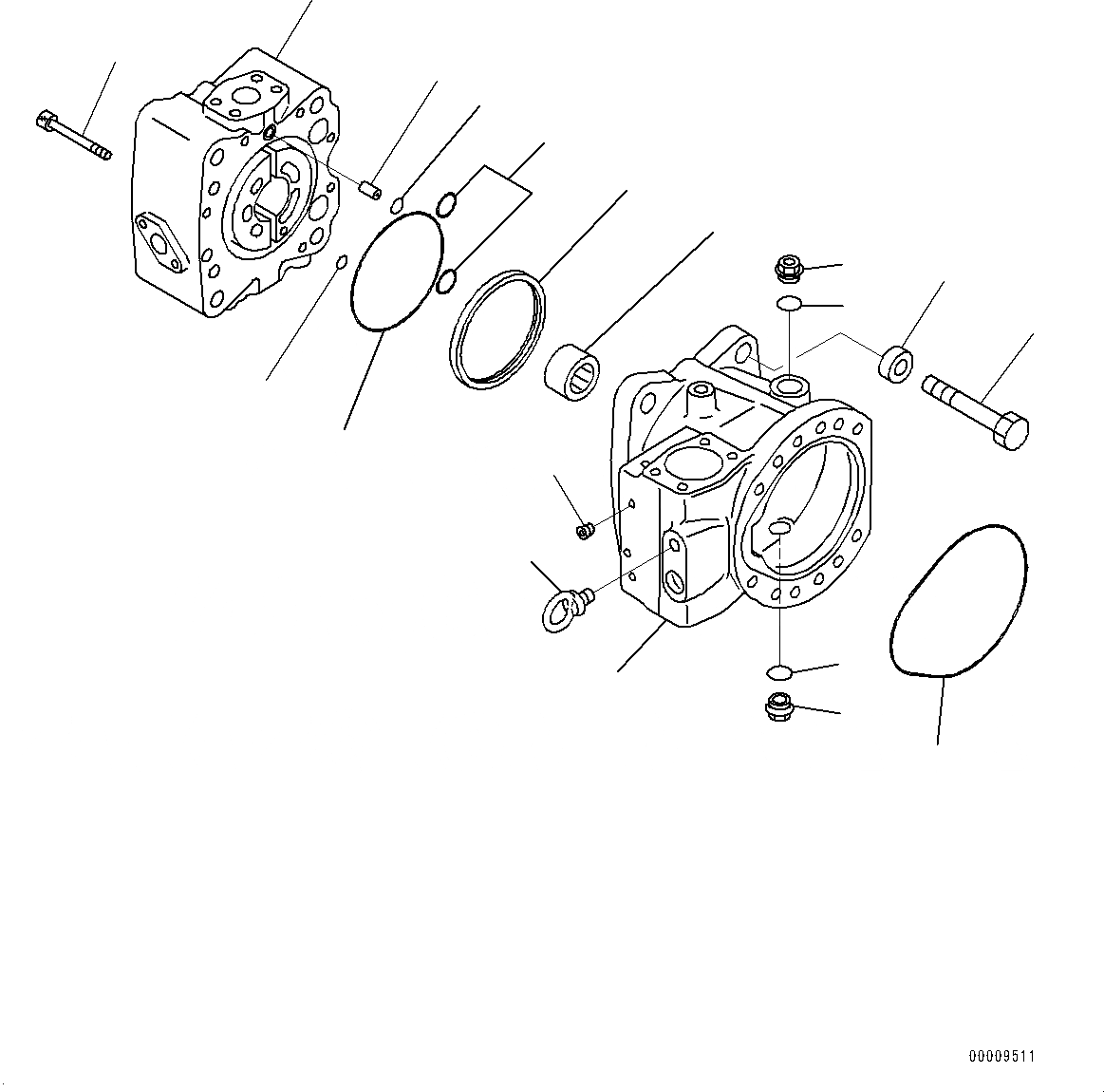 00009511