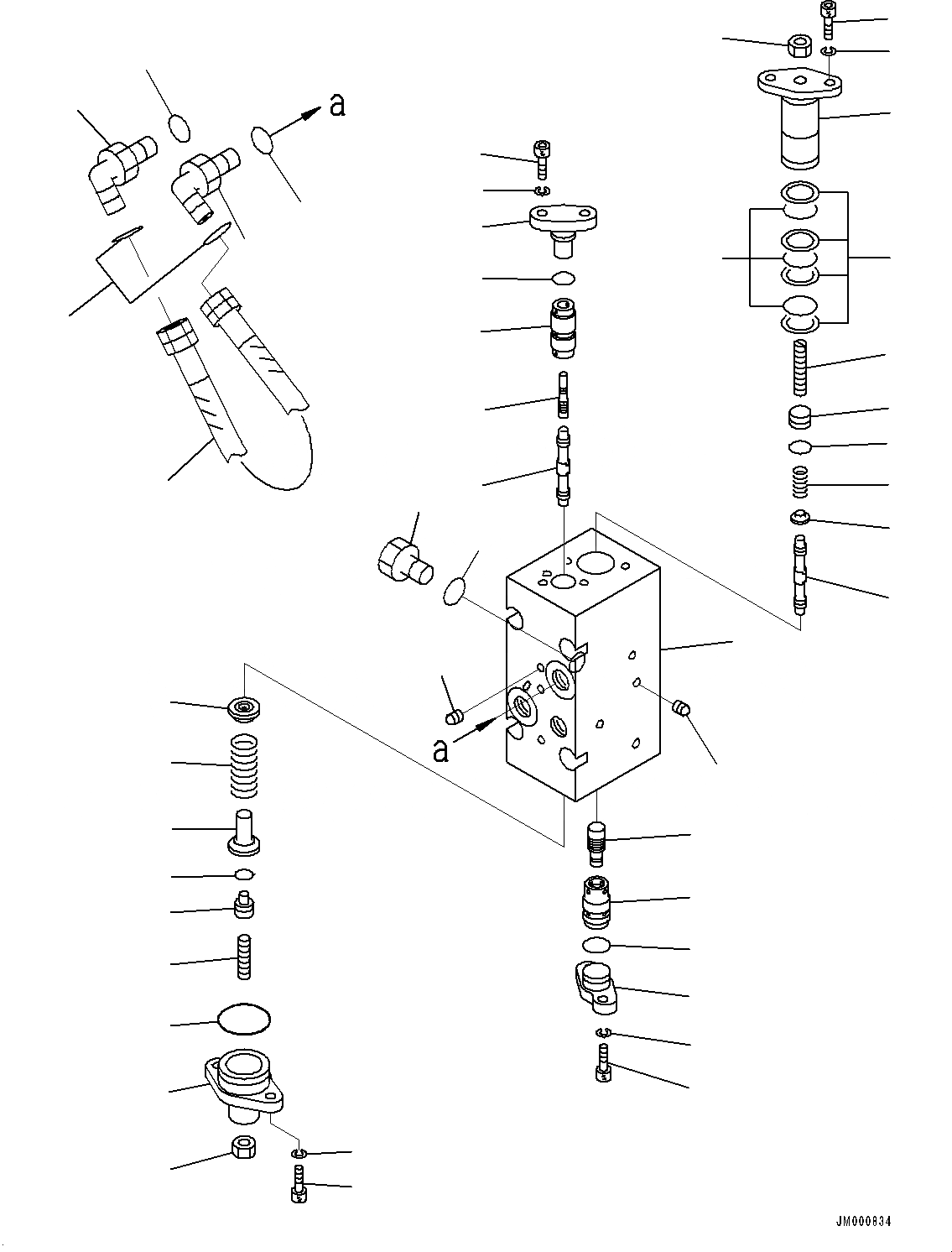 a

a

JM000834