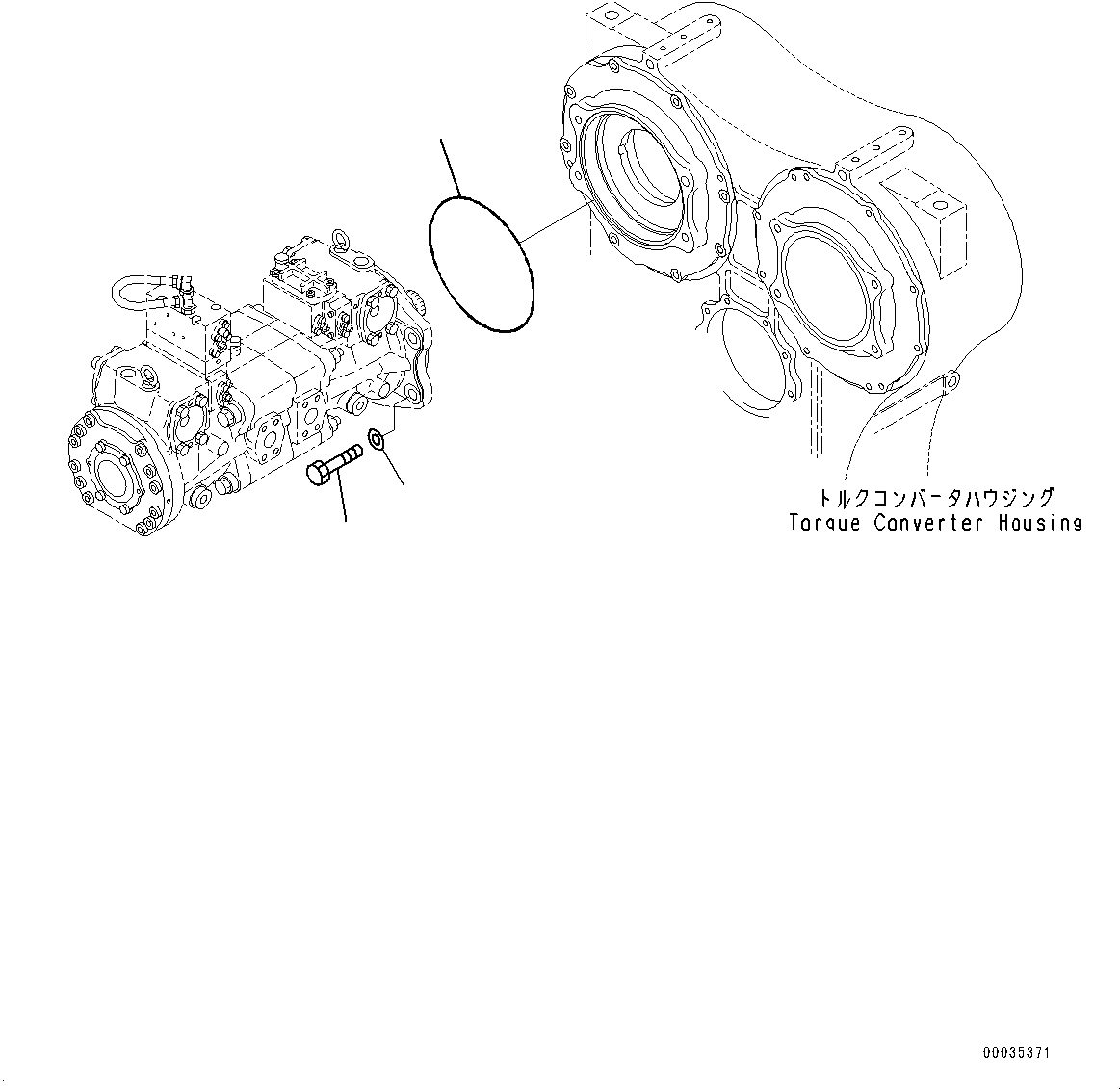 トルクコンバータハウジング
Torque Converter Housing

00035371