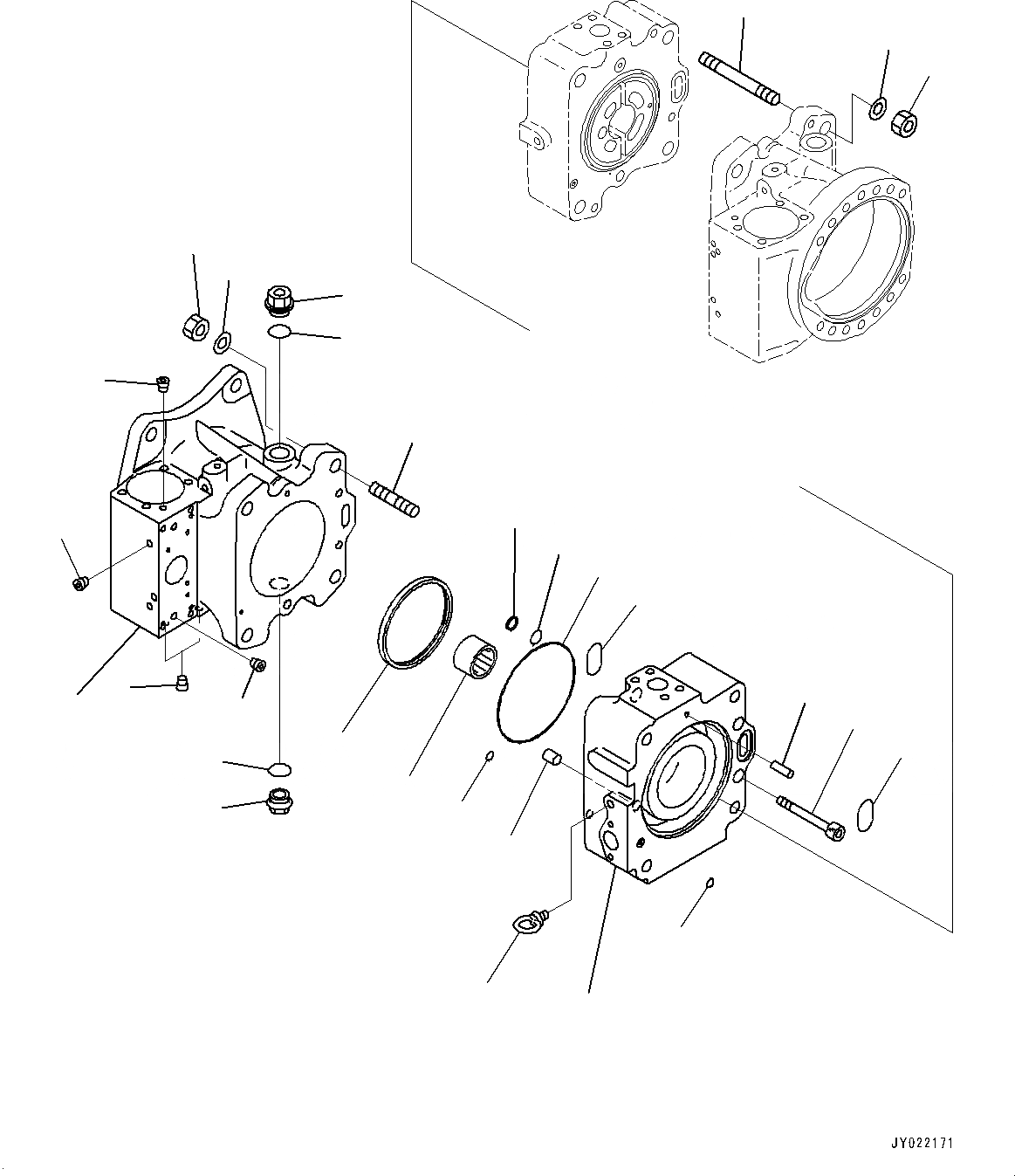 JY022171