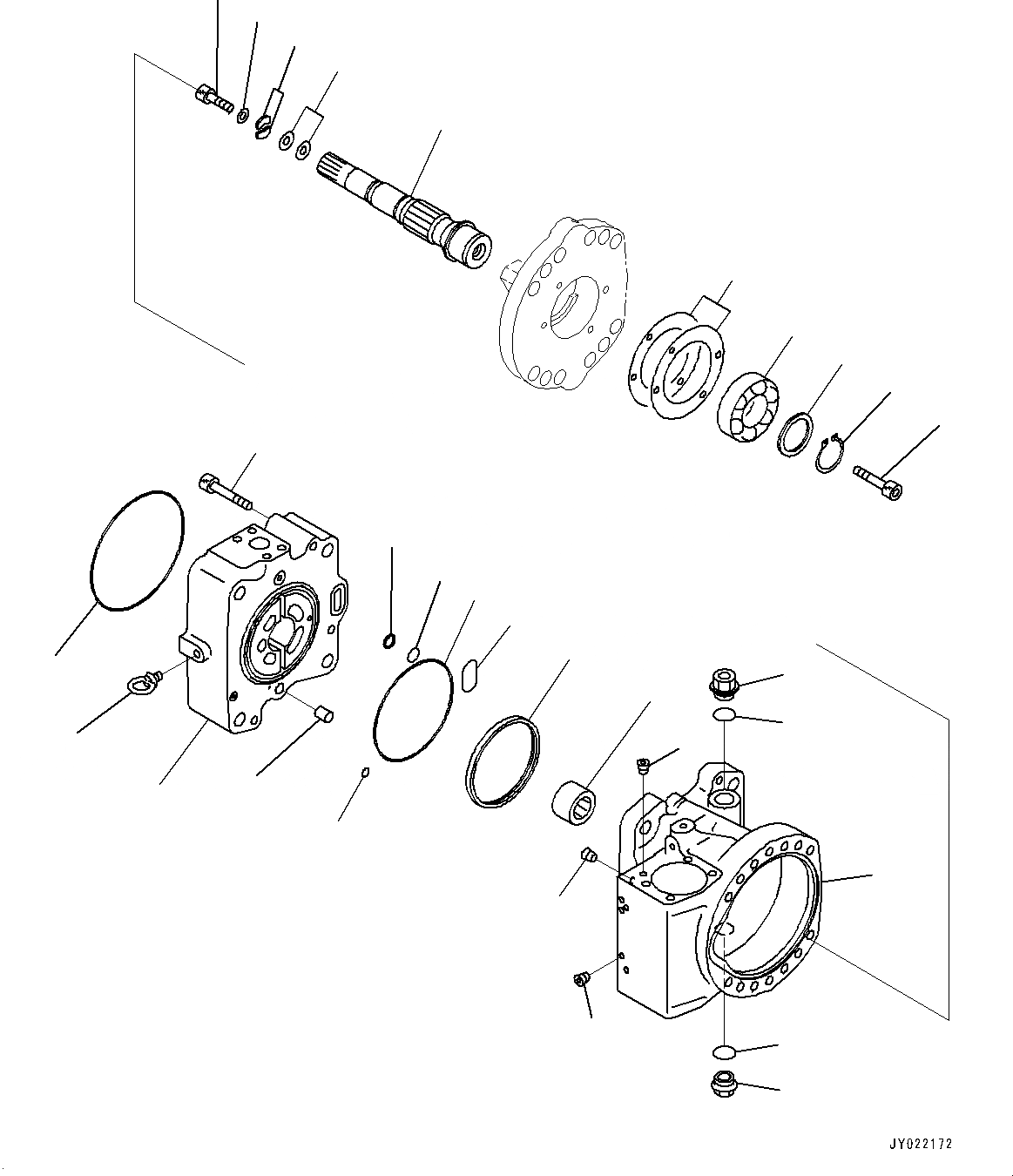 JY022172