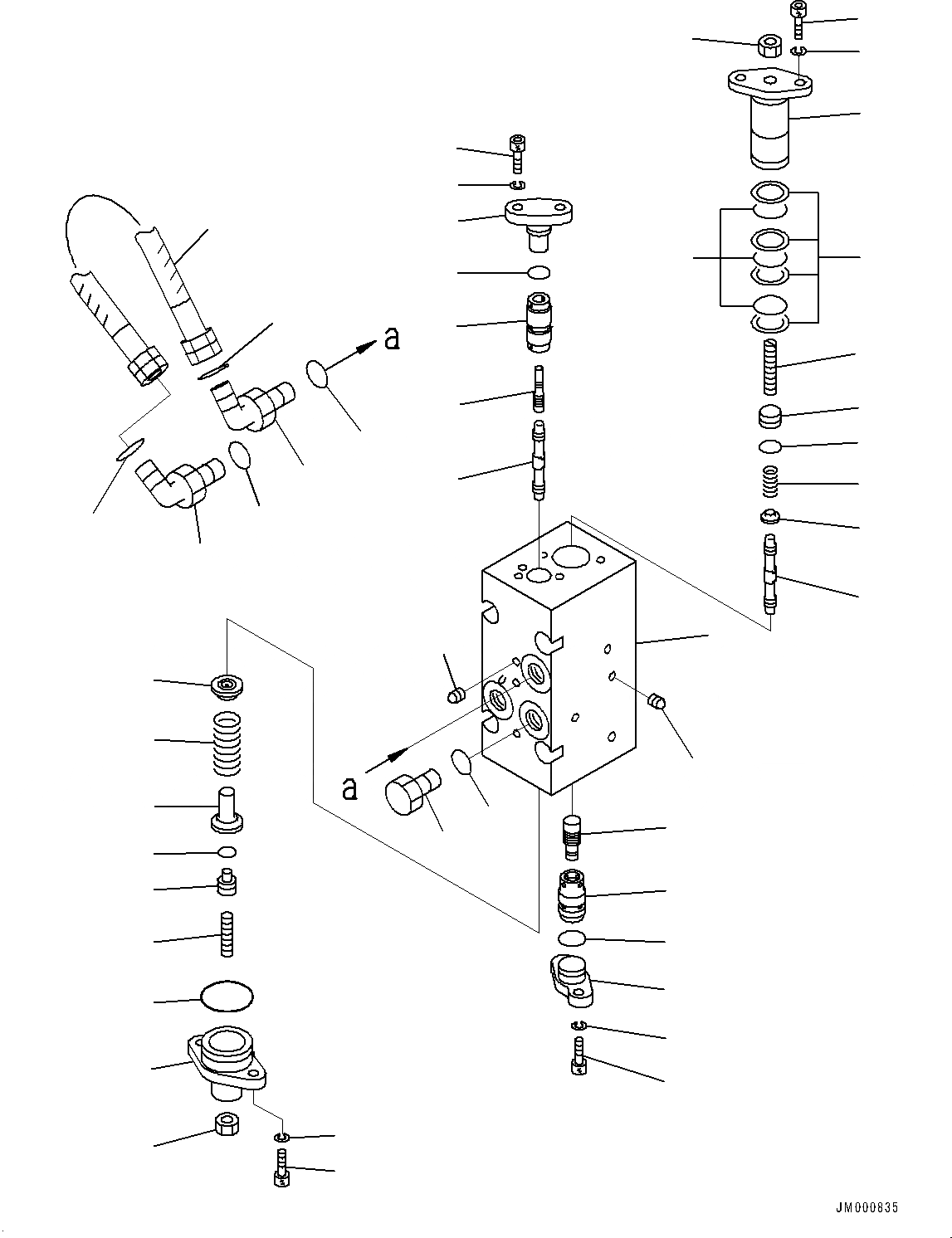 a

a

JM000835