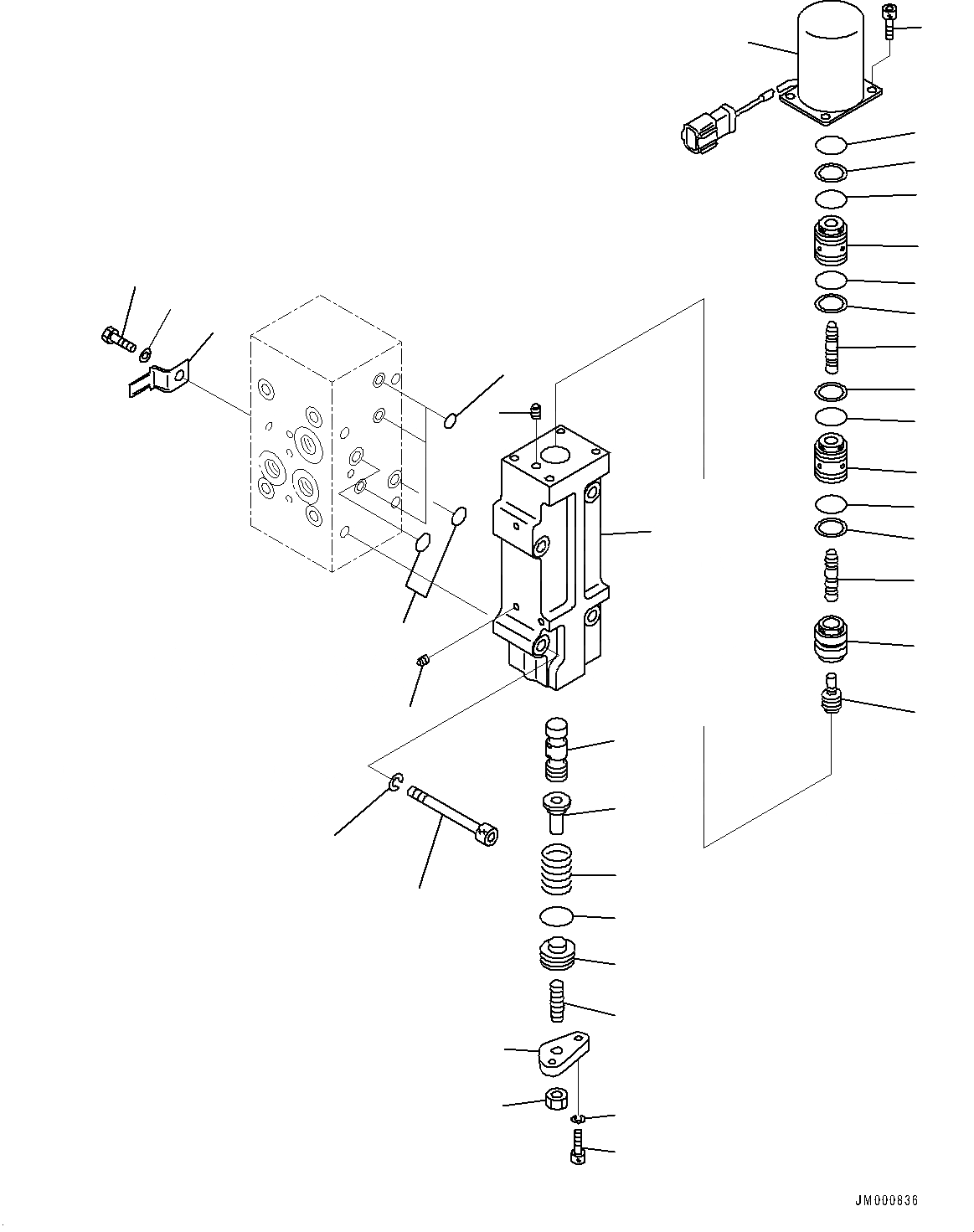 JM000836