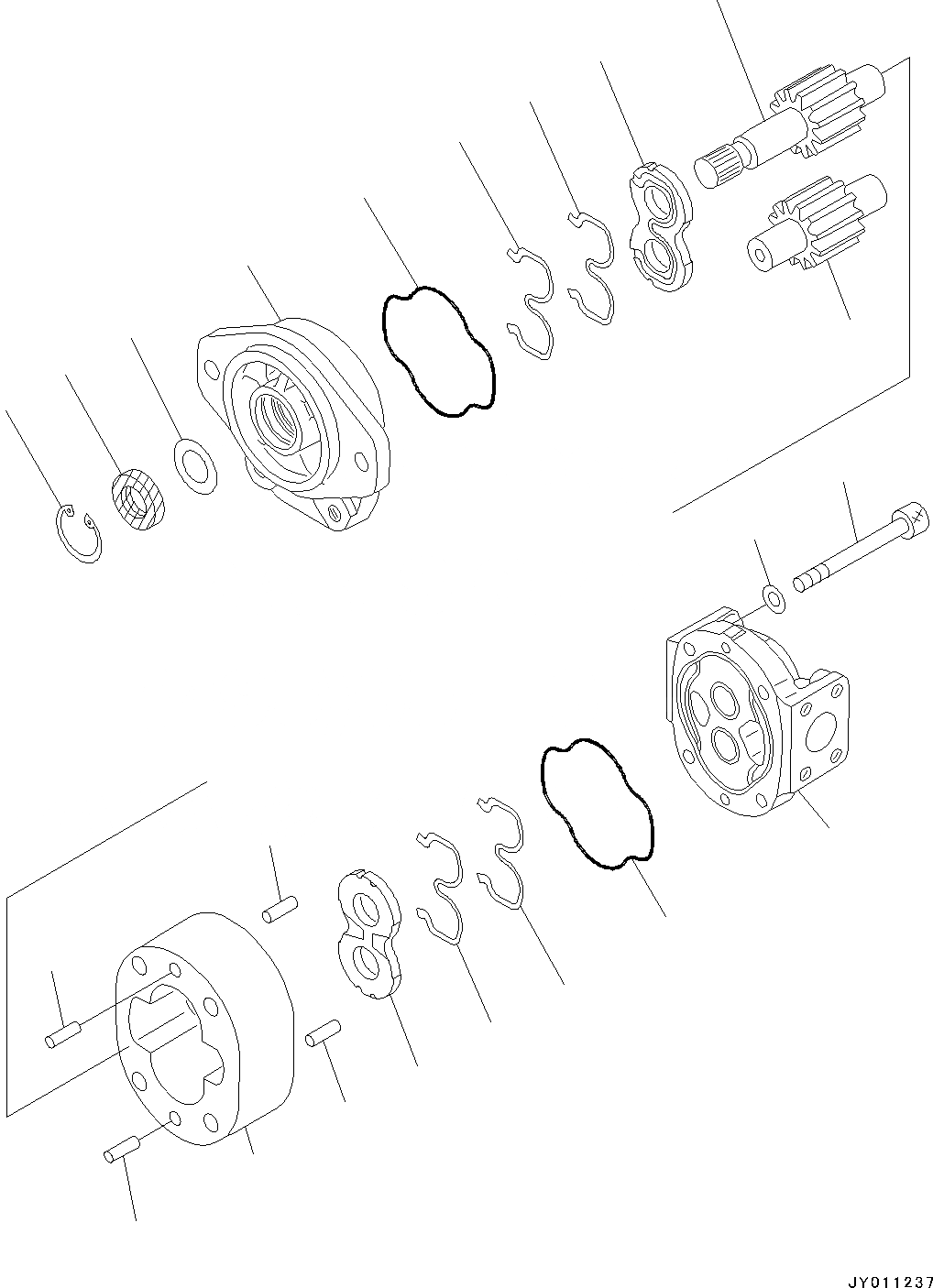 JY011237