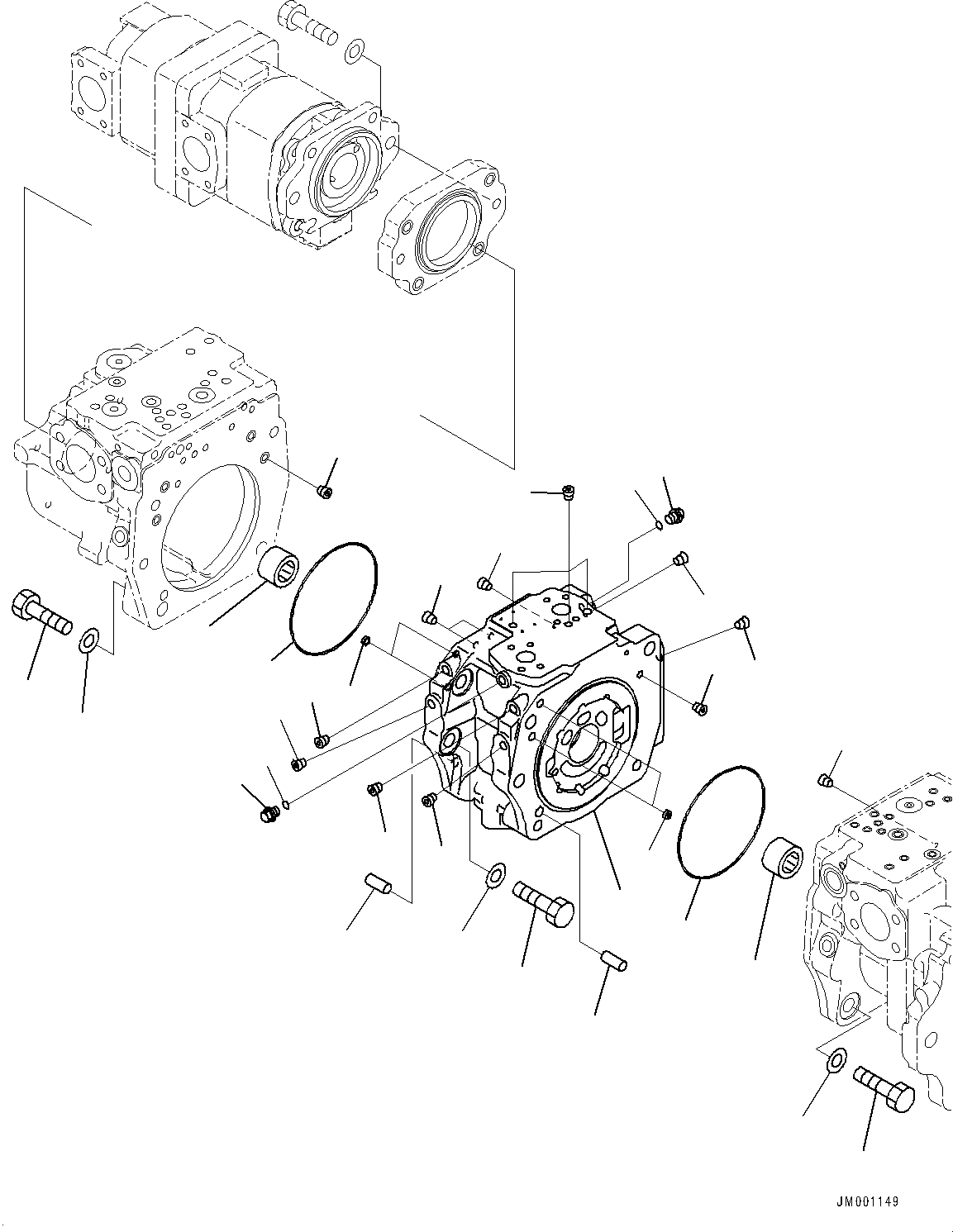 JM001149