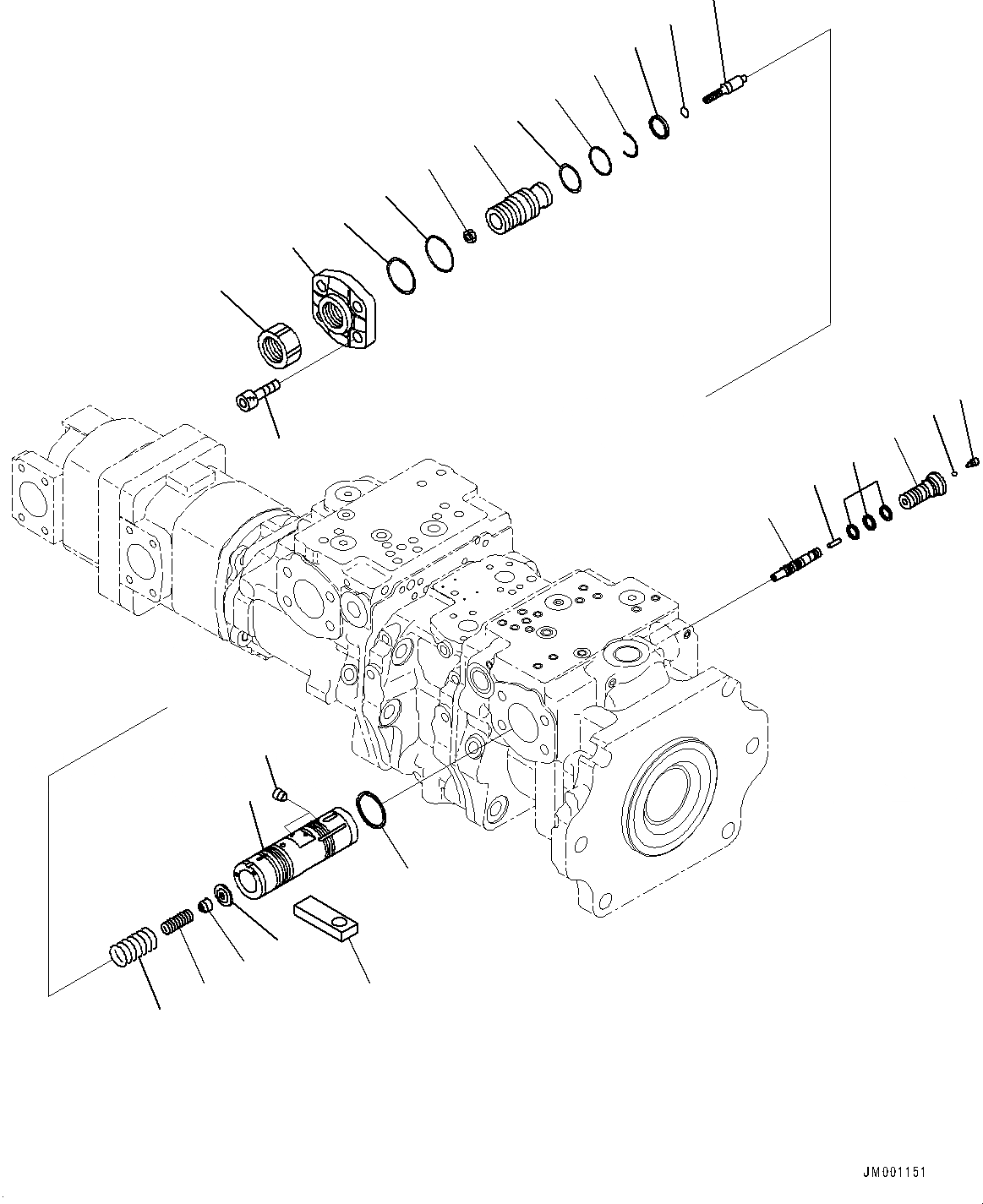 JM001151