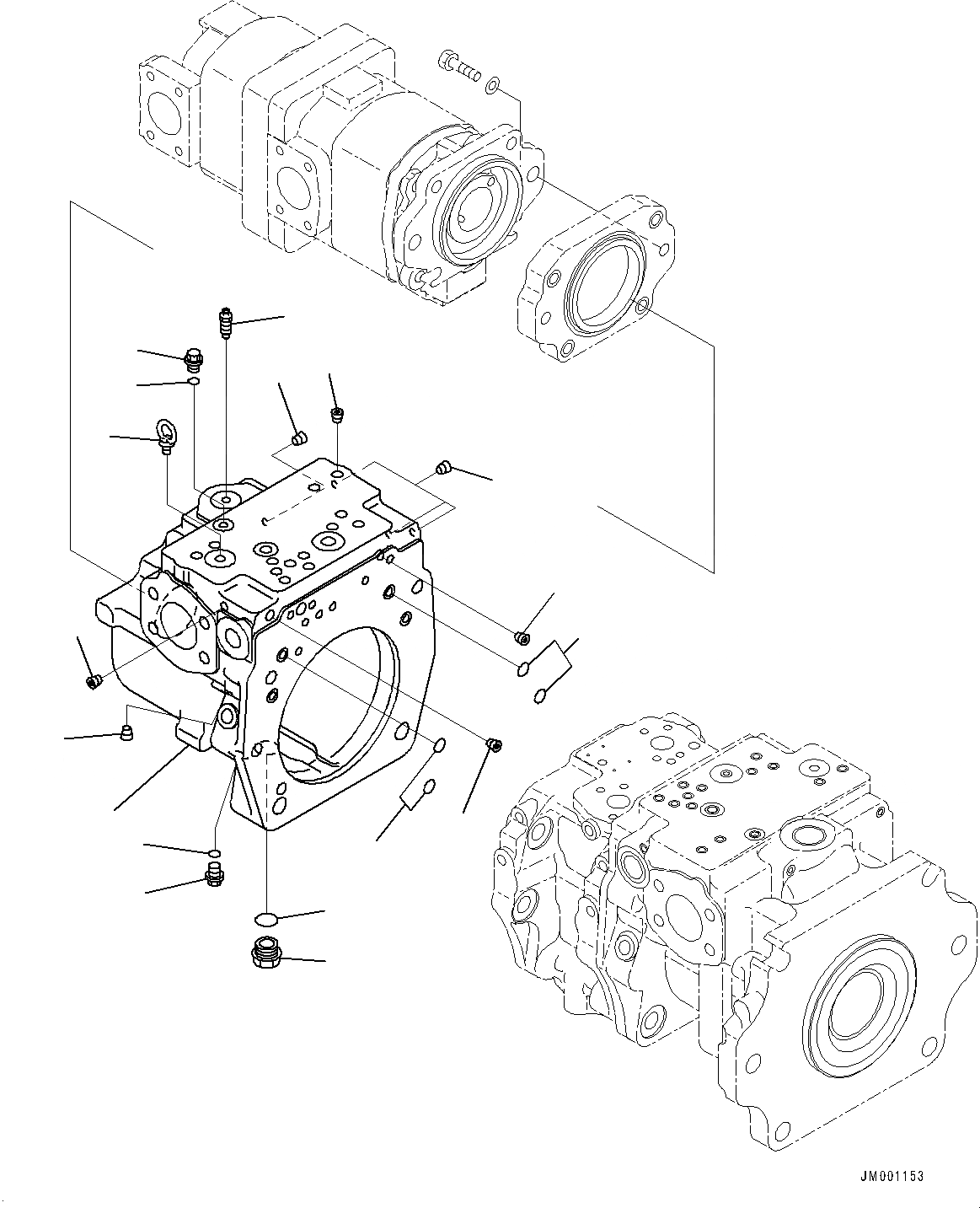 JM001153