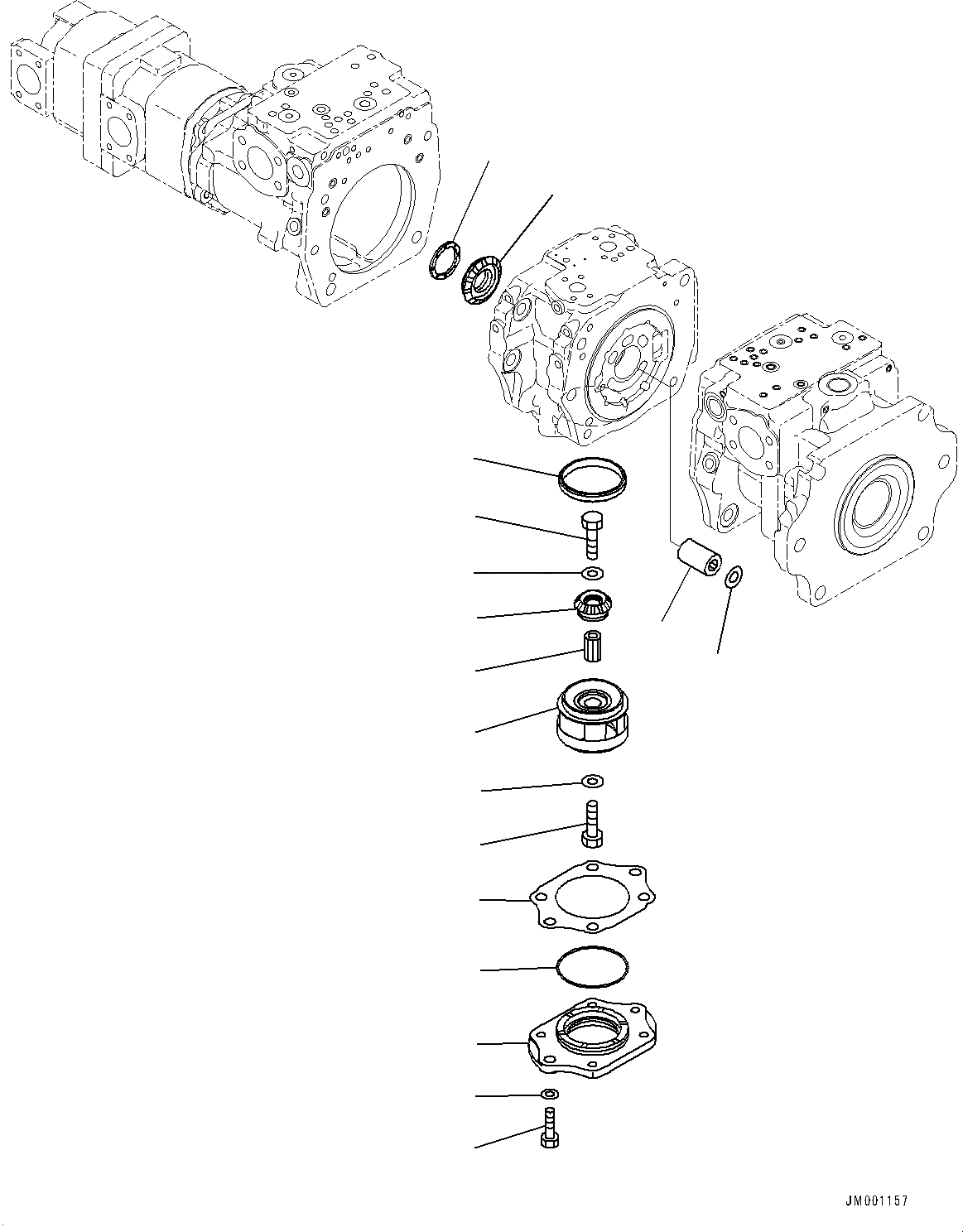 JM001157