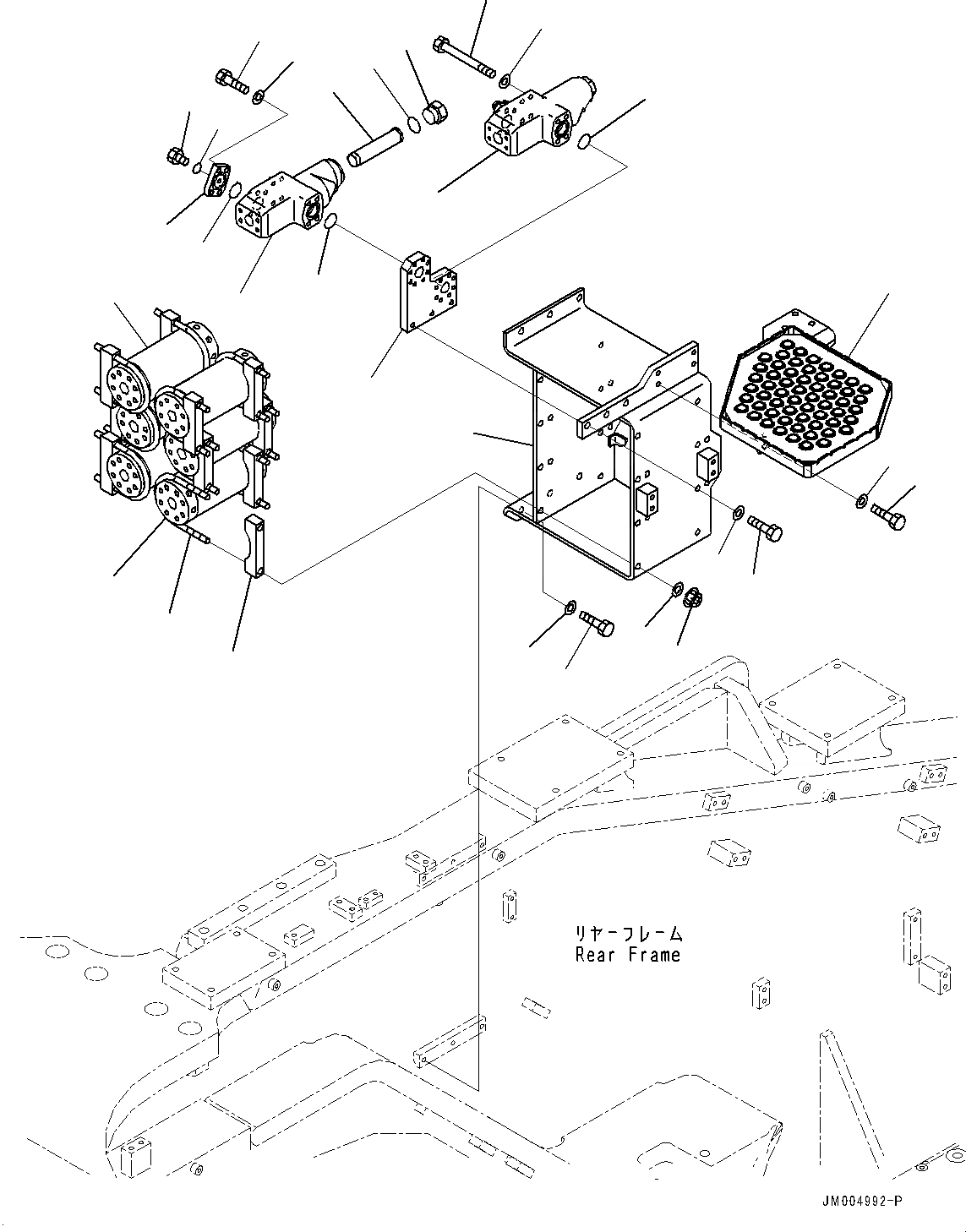 リヤーフレーム
Rear Frame

JM004992-P