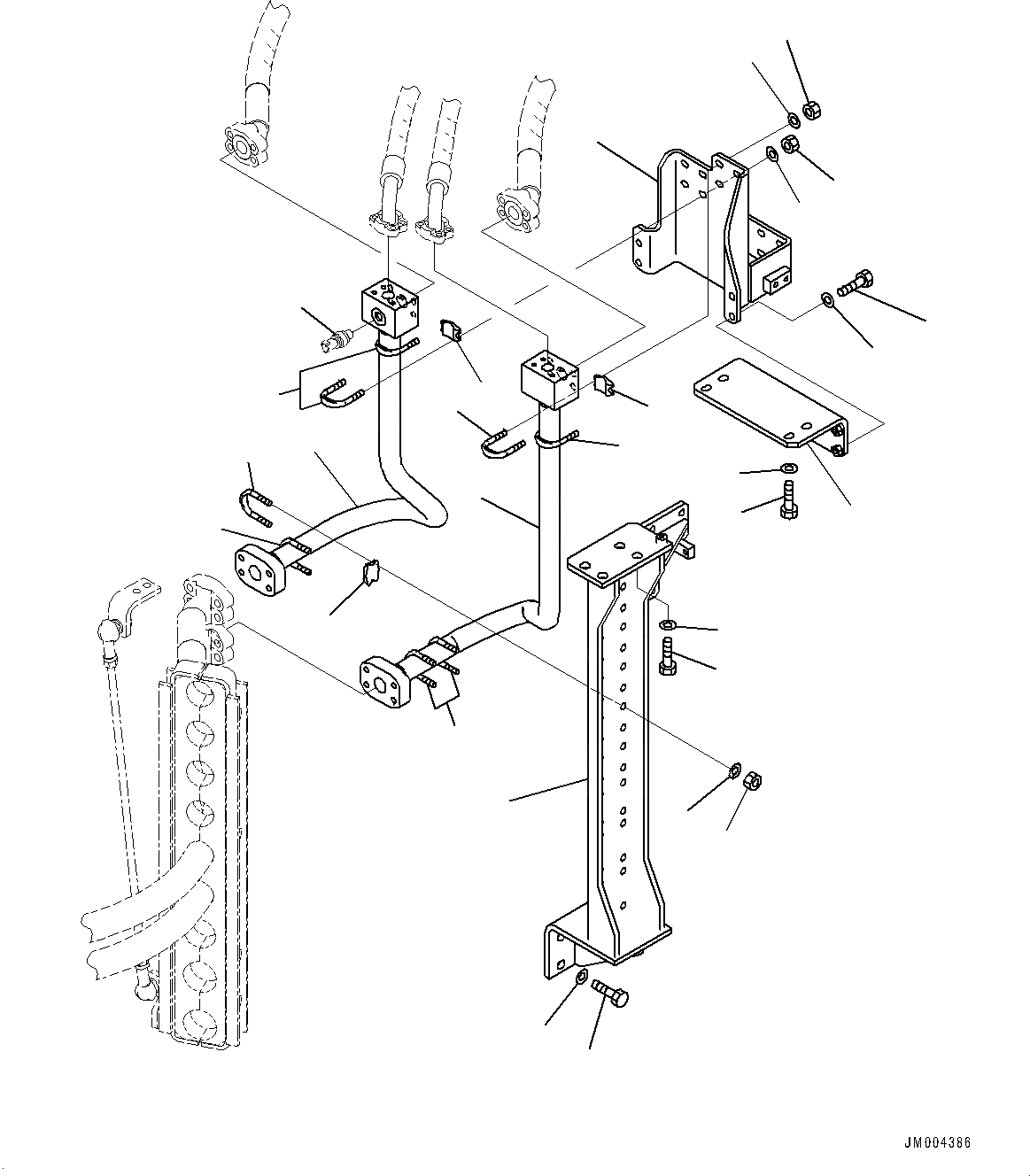 JM004386