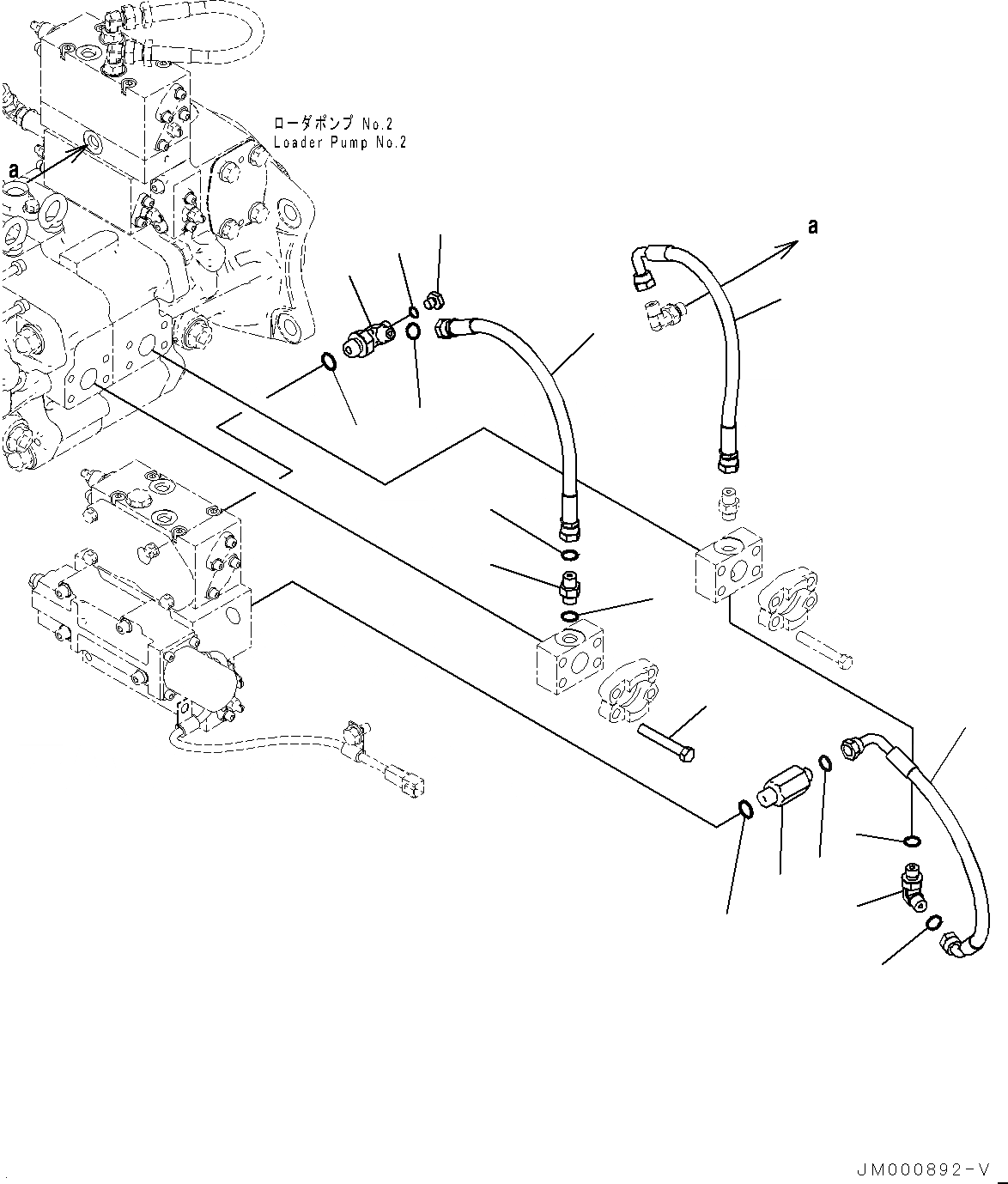 ローダポンプ No.2
Loader Pump No.2

a

a

JM000892-V