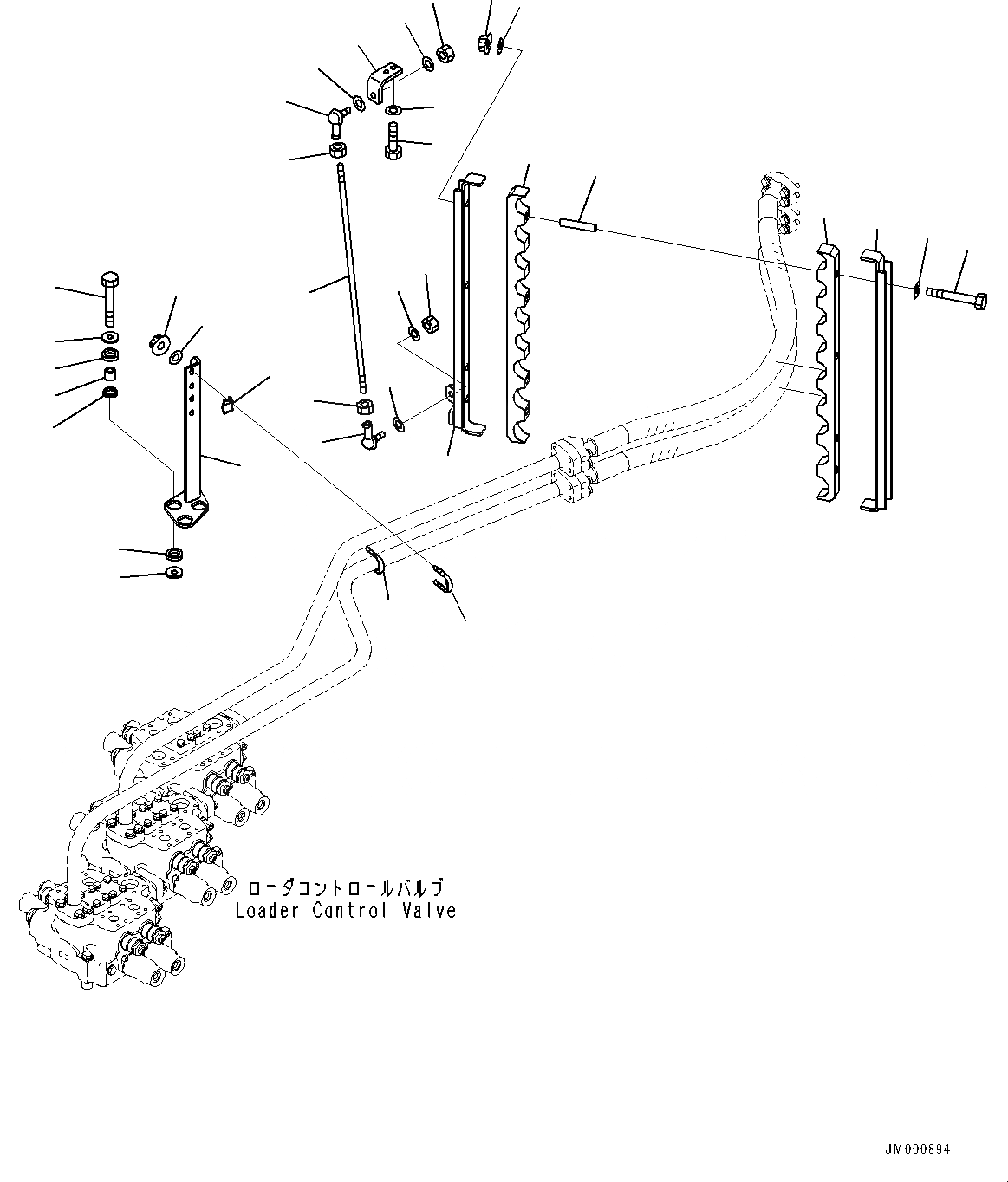 ローダコントロールバルブ
Loader Control Valve

JM000894